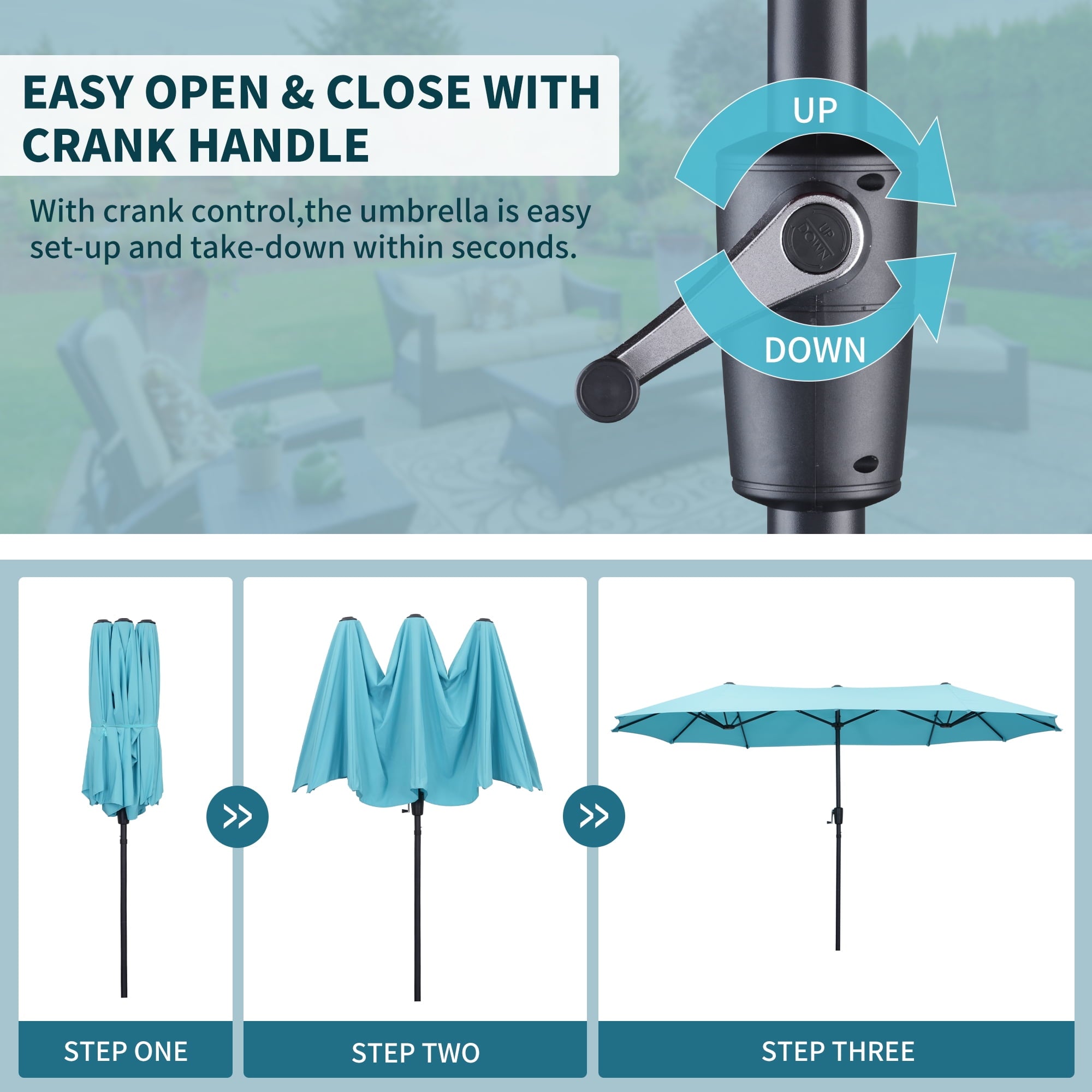 EASY OPEN & CLOSE WITH CRANK HANDLE

With crank control,the umbrella is easy set-up and take-down within seconds.

UP

UP DOWN

DOWN

STEP ONE

STEP TWO

STEP THREE