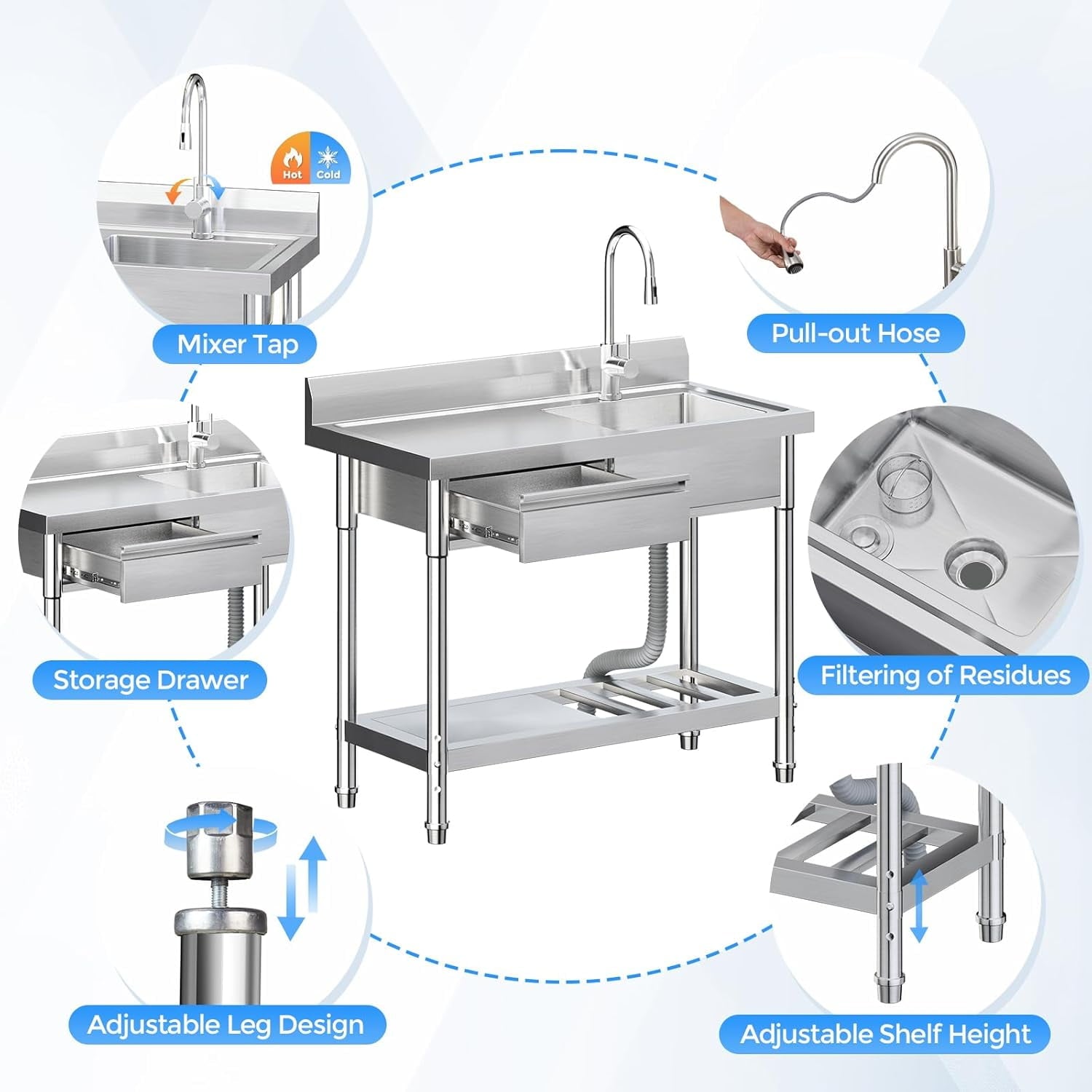 Hot Cold

Mixer Tap

Pull-out Hose

Storage Drawer

Filtering of Residues

Adjustable Leg Design

Adjustable Shelf Height