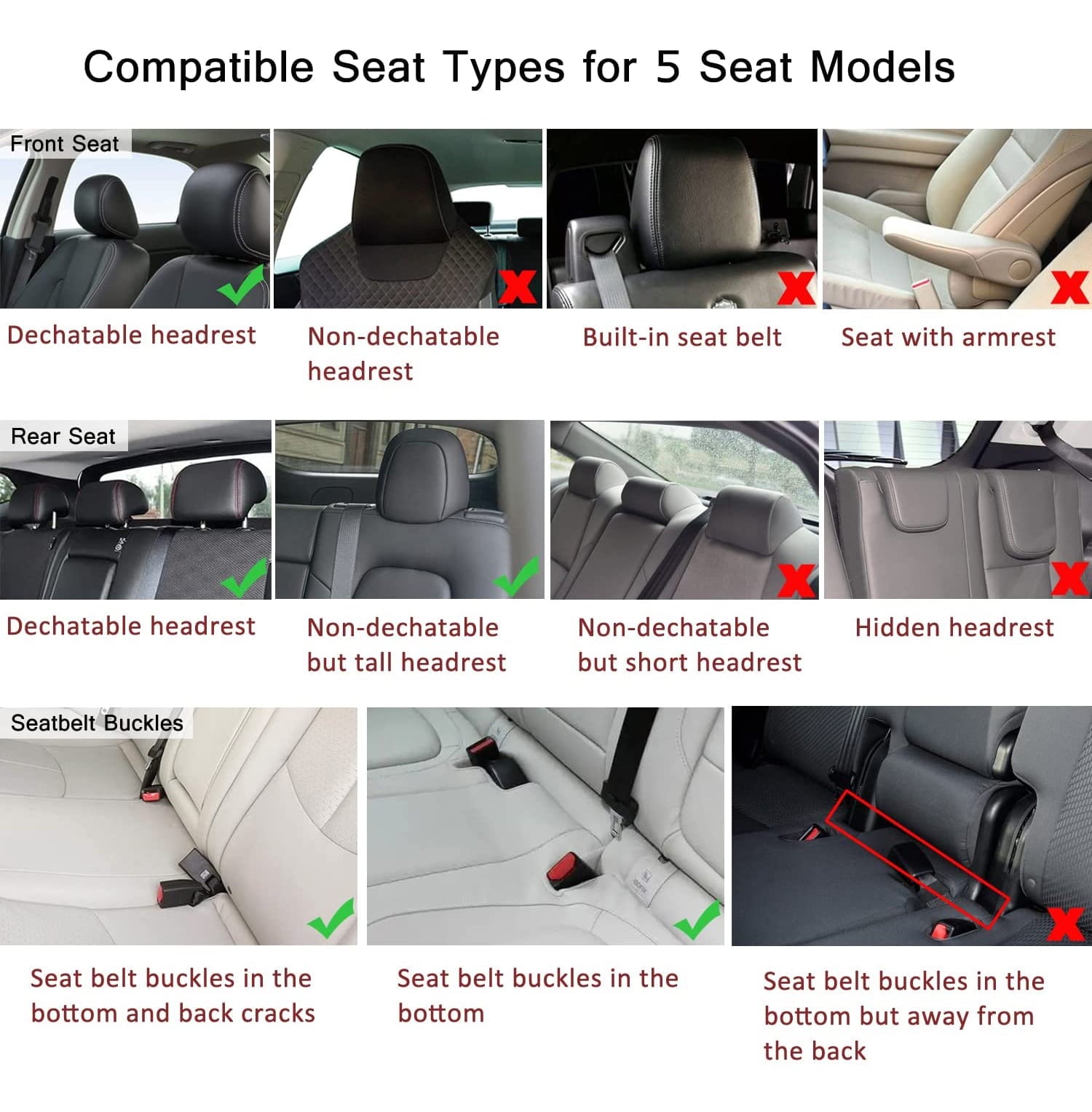 Compatible Seat Types for 5 Seat Models

Front Seat

Dechatable headrest

Non-dechatable headrest

Built-in seat belt

Seat with armrest

Rear Seat

Dechatable headrest

Non-dechatable but tall headrest

Non-dechatable but short headrest

Hidden headrest

Seatbelt Buckles

Seat belt buckles in the bottom and back cracks

Seat belt buckles in the bottom

Seat belt buckles in the bottom but away from the back