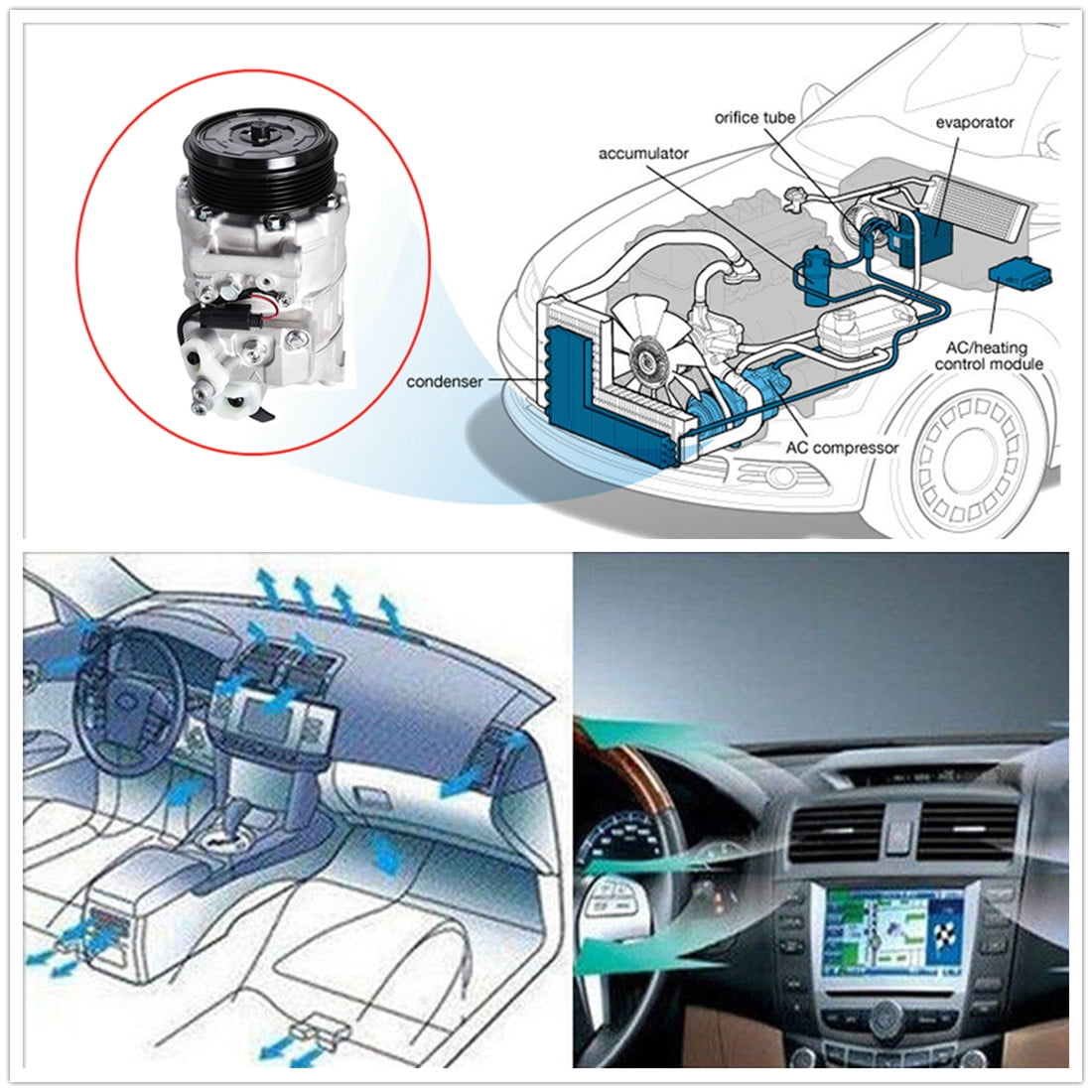 orifice tube
evaporator
accumulator
AC/heating control module
condenser
AC compressor