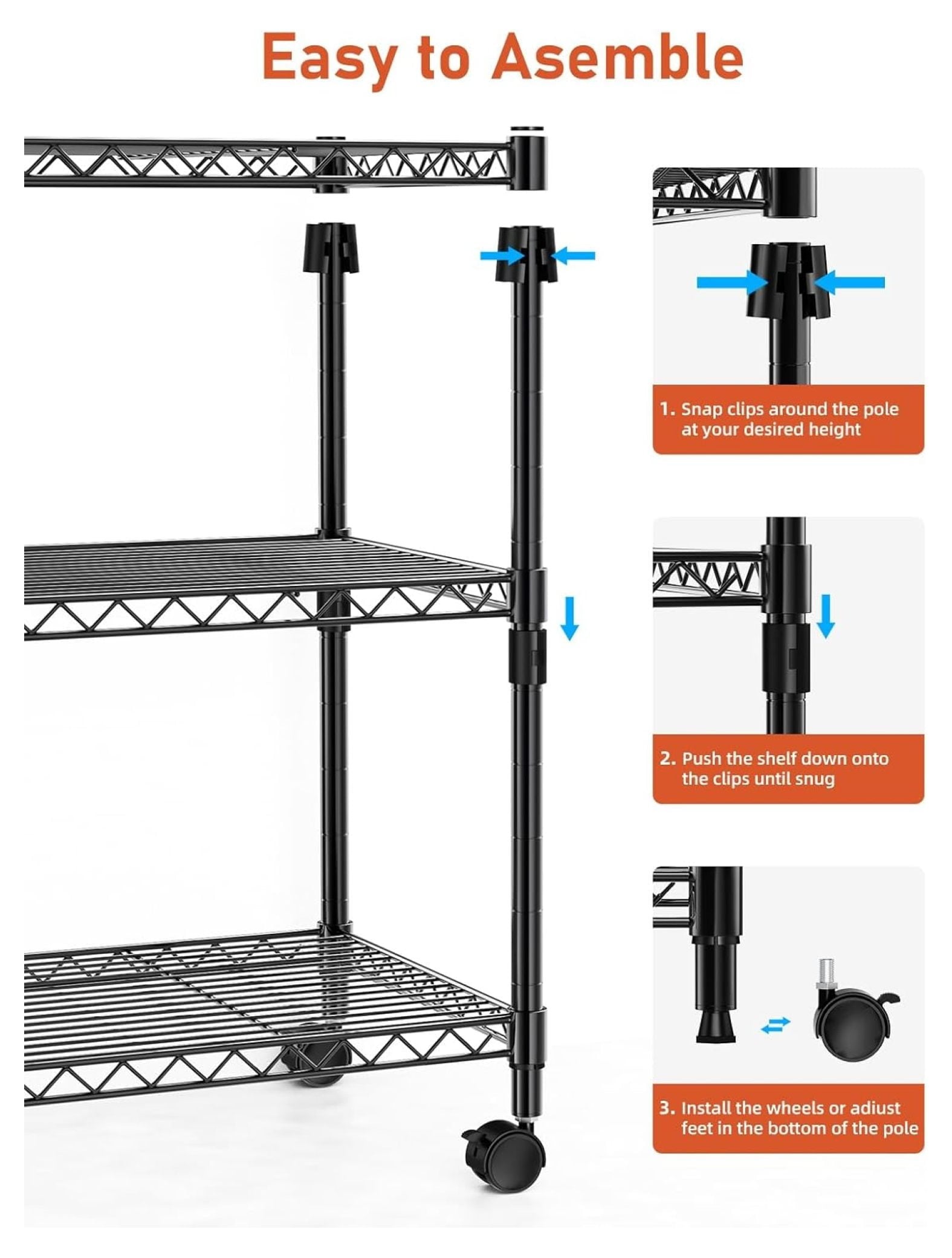 Easy to Asemble

1. Snap clips around the pole at your desired height

2. Push the shelf down onto the clips until snug

3. Install the wheels or adiust feet in the bottom of the pole