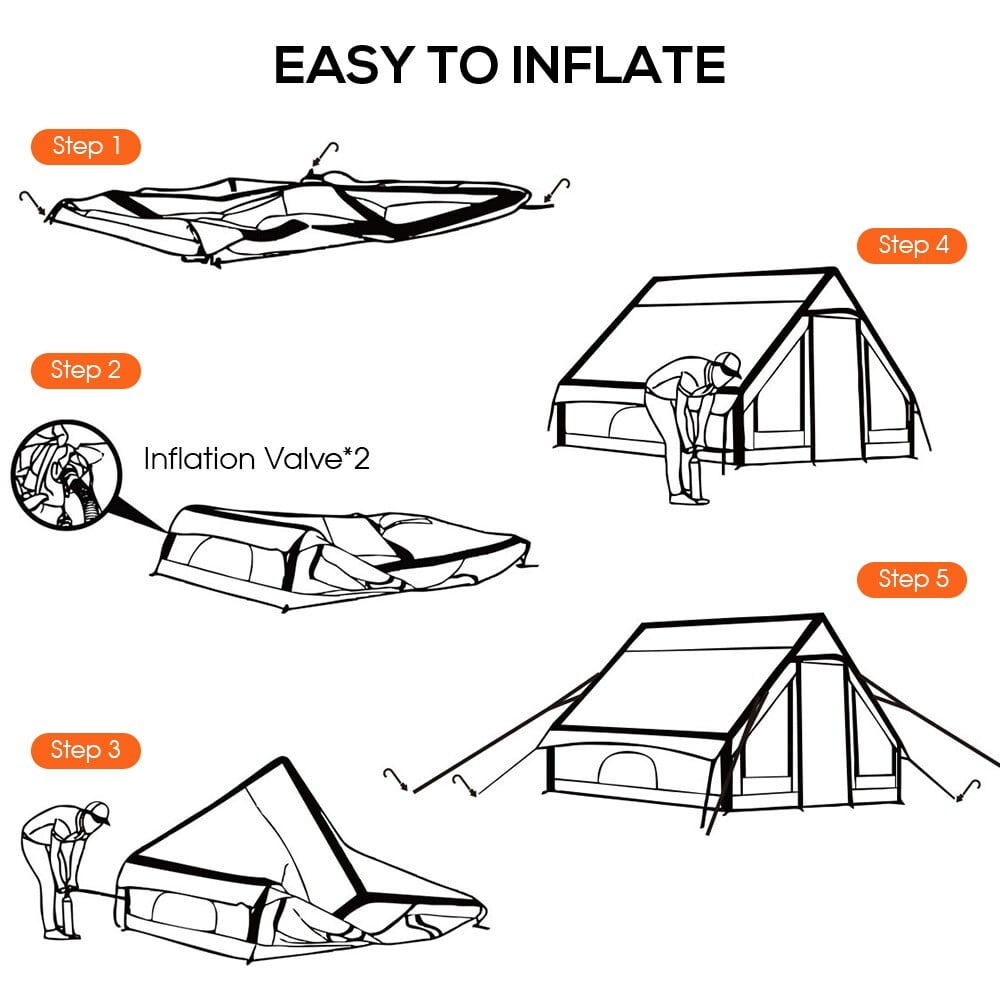 EASY TO INFLATE

Step 1

Step 2

Inflation Valve*2

Step 3

Step 4

Step 5