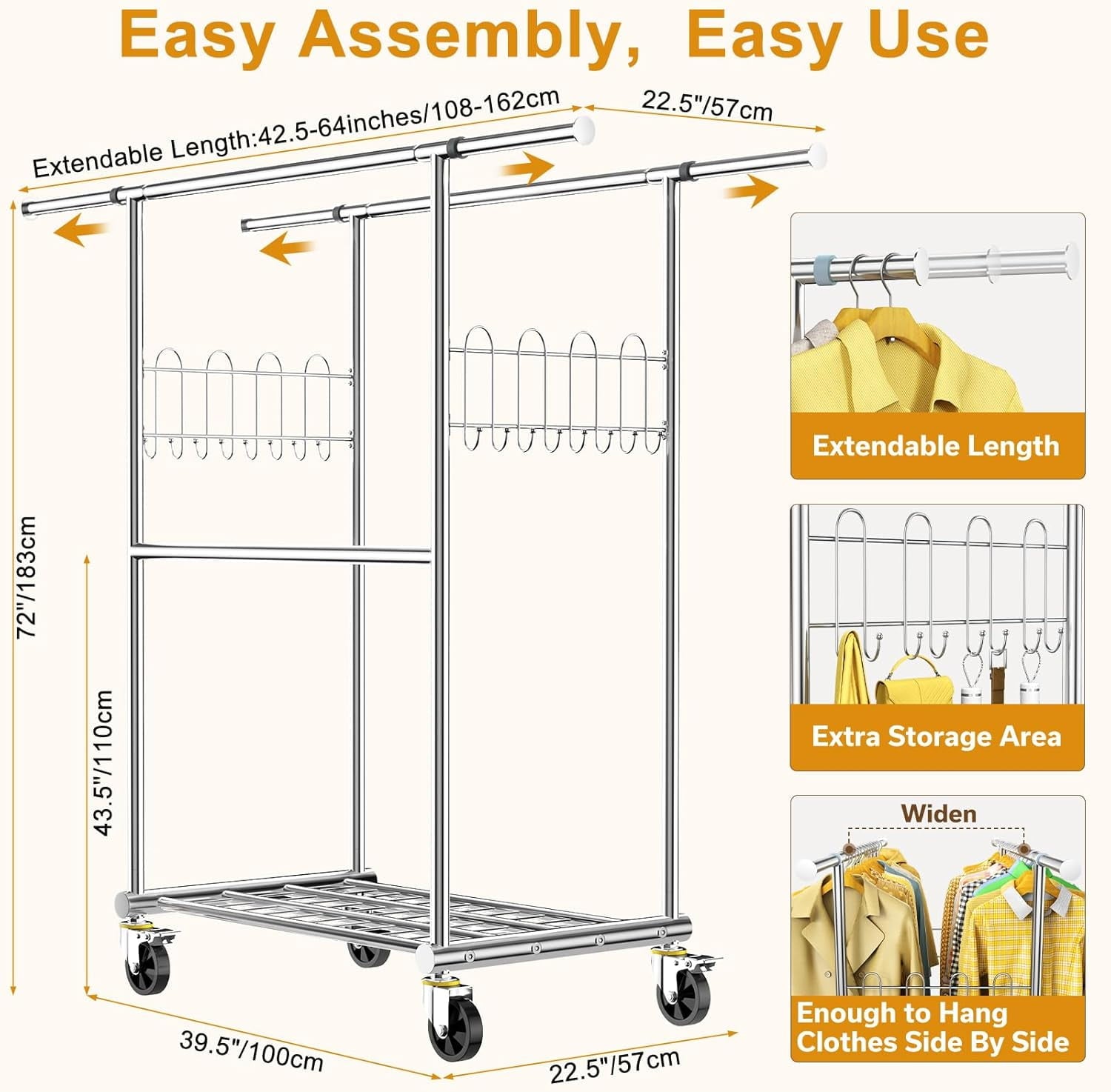 Easy Assembly, Easy Use

Extendable Length:42.5-64inches/108-162cm

22.5"/57cm

72"/183cm

43.5"/110cm

39.5"/100cm

22.5"/57cm

Extendable Length

Extra Storage Area

Widen

Enough to Hang Clothes Side By Side