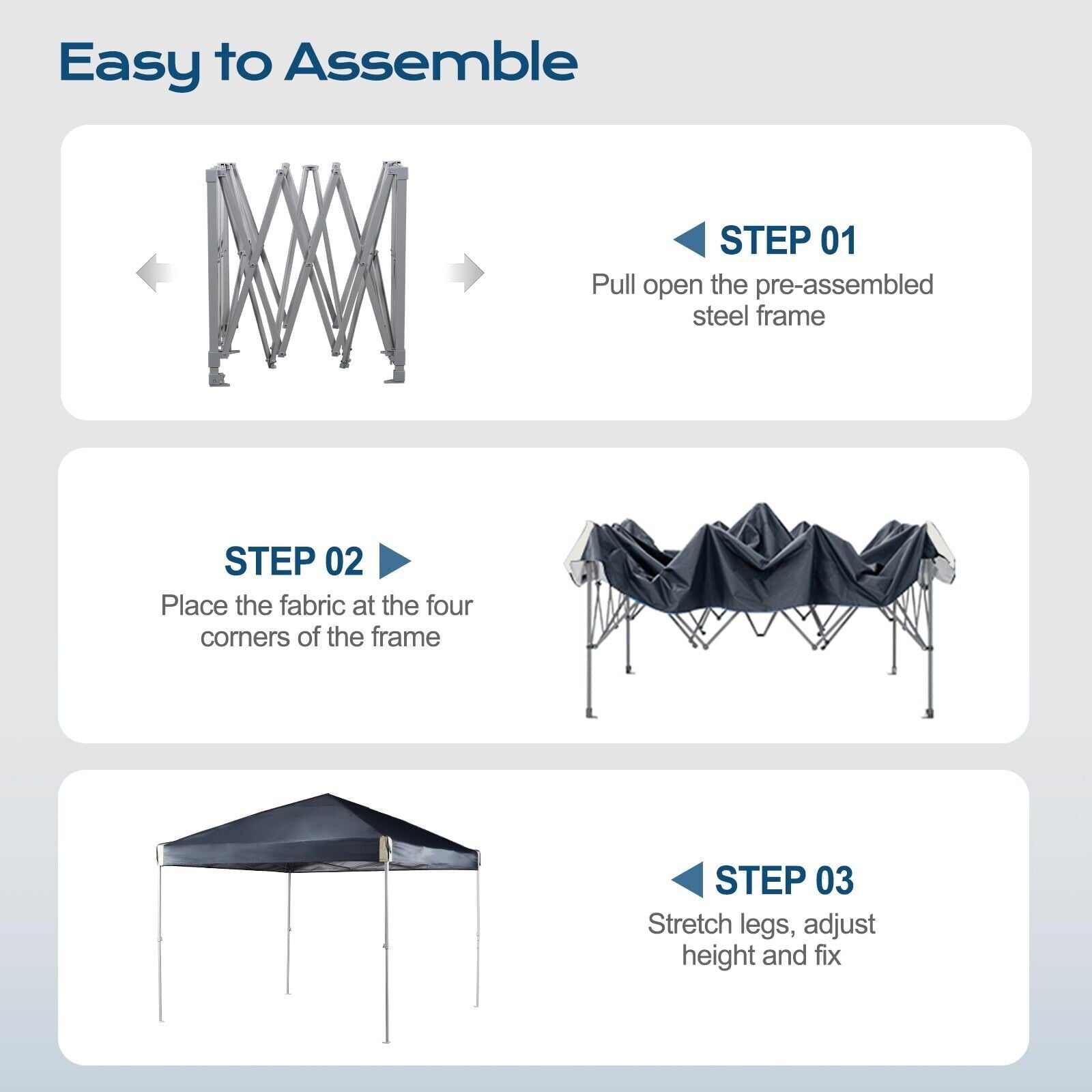 Easy to Assemble

STEP 01
Pull open the pre-assembled steel frame

STEP 02
Place the fabric at the four corners of the frame

STEP 03
Stretch legs, adjust height and fix