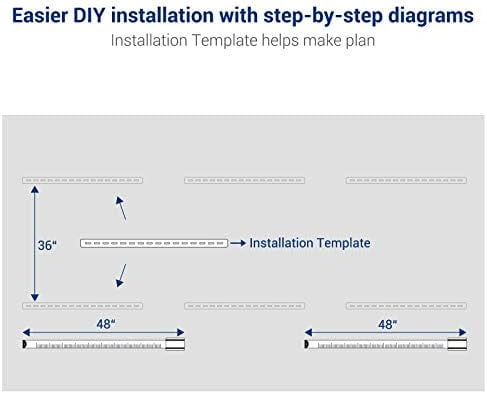 Easier DIY installation with step-by-step diagrams

Installation Template helps make plan

36"

Installation Template

48"

48"