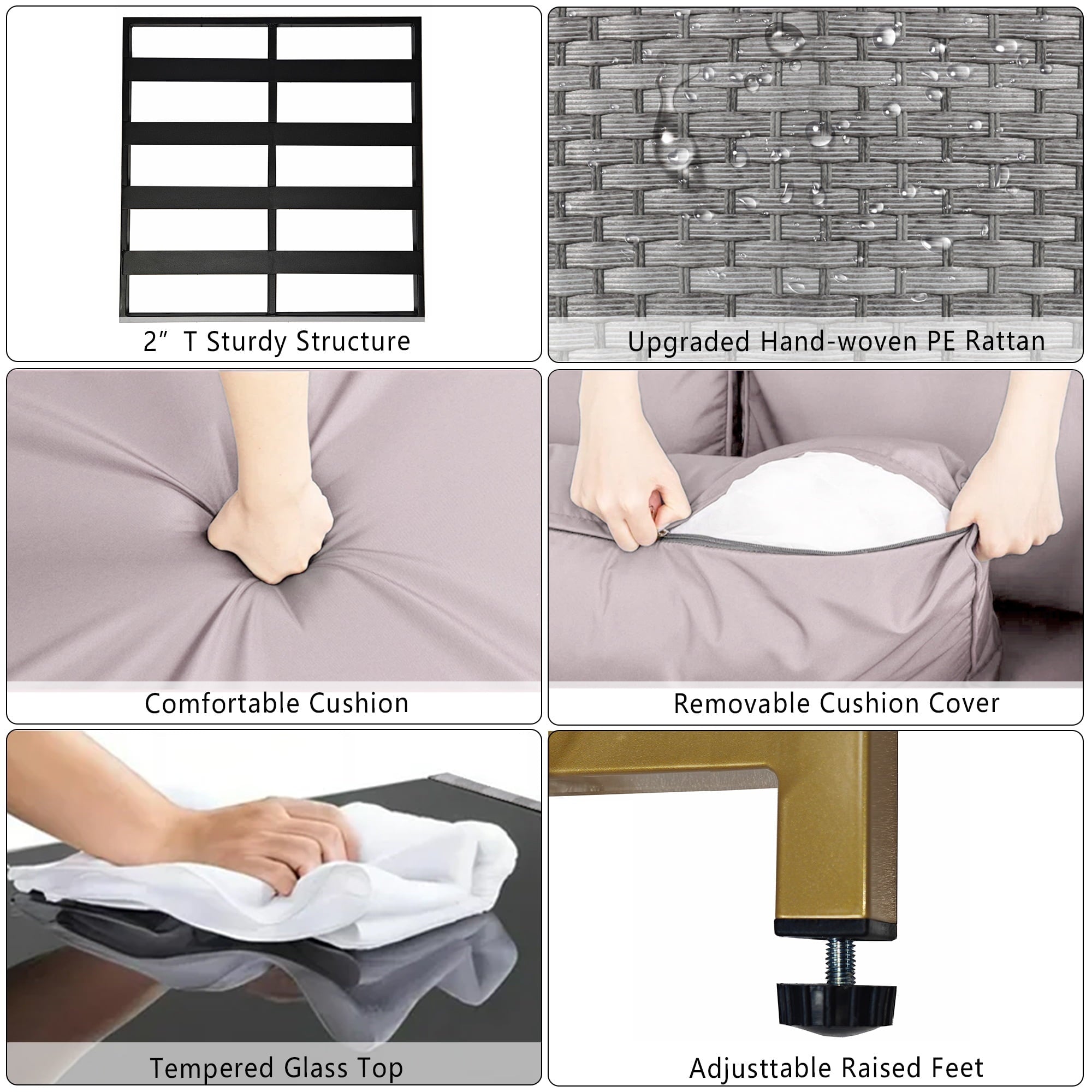 2″ T Sturdy Structure

Upgraded Hand-woven PE Rattan

Comfortable Cushion

Removable Cushion Cover

Tempered Glass Top

Adjusttable Raised Feet