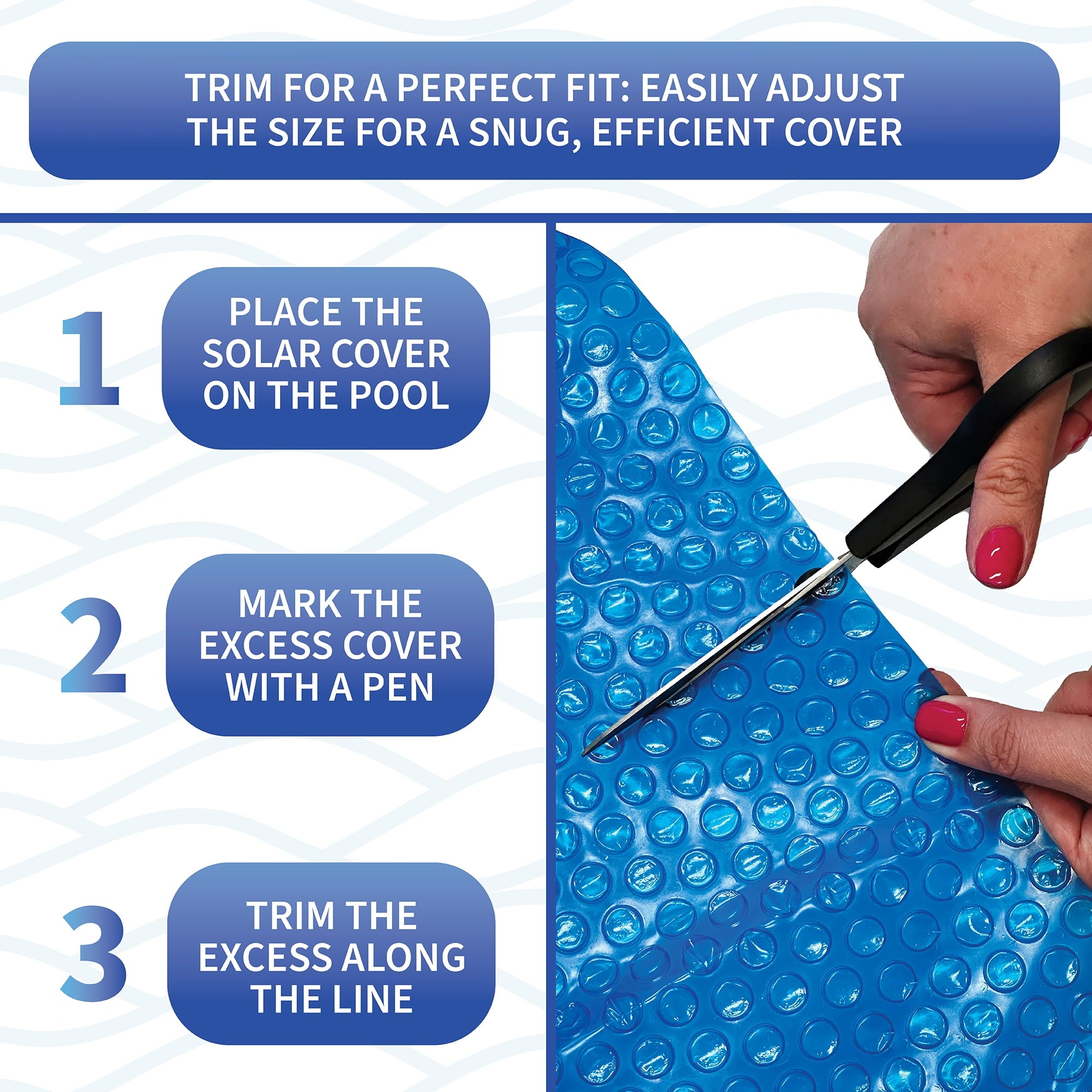 TRIM FOR A PERFECT FIT: EASILY ADJUST THE SIZE FOR A SNUG, EFFICIENT COVER

1

PLACE THE SOLAR COVER ON THE POOL

2

MARK THE EXCESS COVER WITH A PEN

3

TRIM THE EXCESS ALONG THE LINE