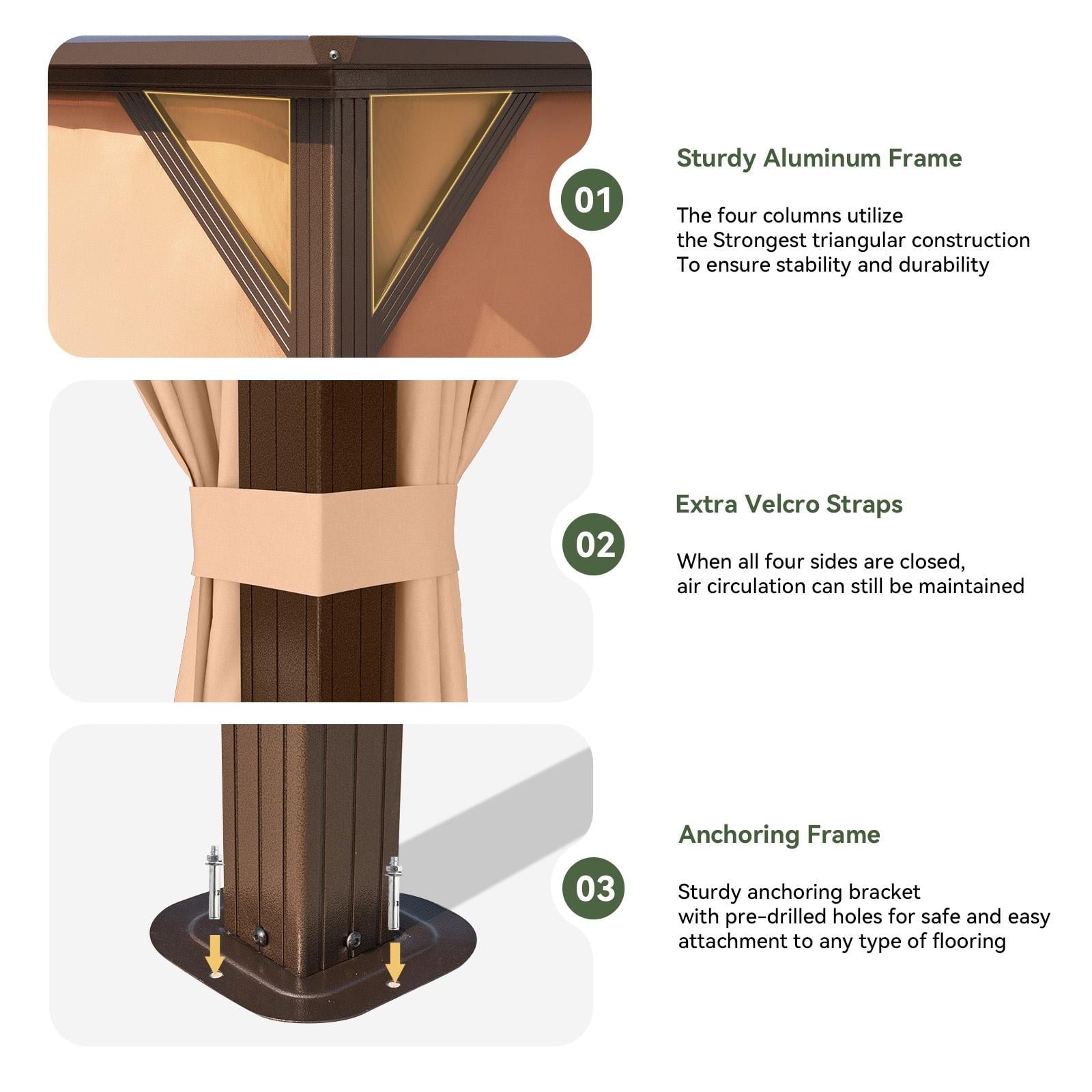 01

Sturdy Aluminum Frame

The four columns utilize
the Strongest triangular construction
To ensure stability and durability

02

Extra Velcro Straps

When all four sides are closed,
air circulation can still be maintained

03

Anchoring Frame

Sturdy anchoring bracket
with pre-drilled holes for safe and easy
attachment to any type of flooring