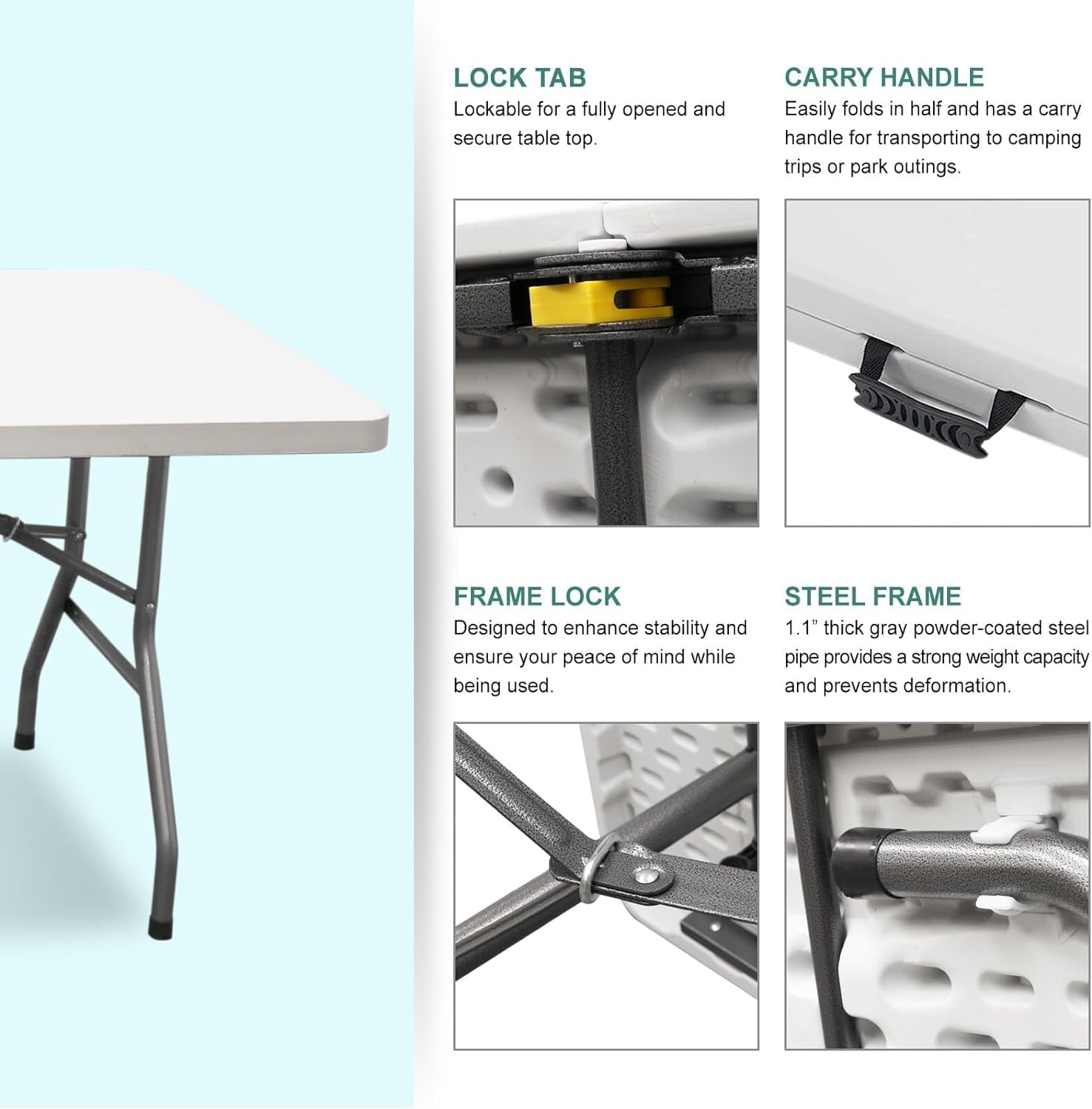 LOCK TAB
Lockable for a fully opened and secure table top.

CARRY HANDLE
Easily folds in half and has a carry handle for transporting to camping trips or park outings.

FRAME LOCK
Designed to enhance stability and ensure your peace of mind while being used.

STEEL FRAME
1.1” thick gray powder-coated steel pipe provides a strong weight capacity and prevents deformation.