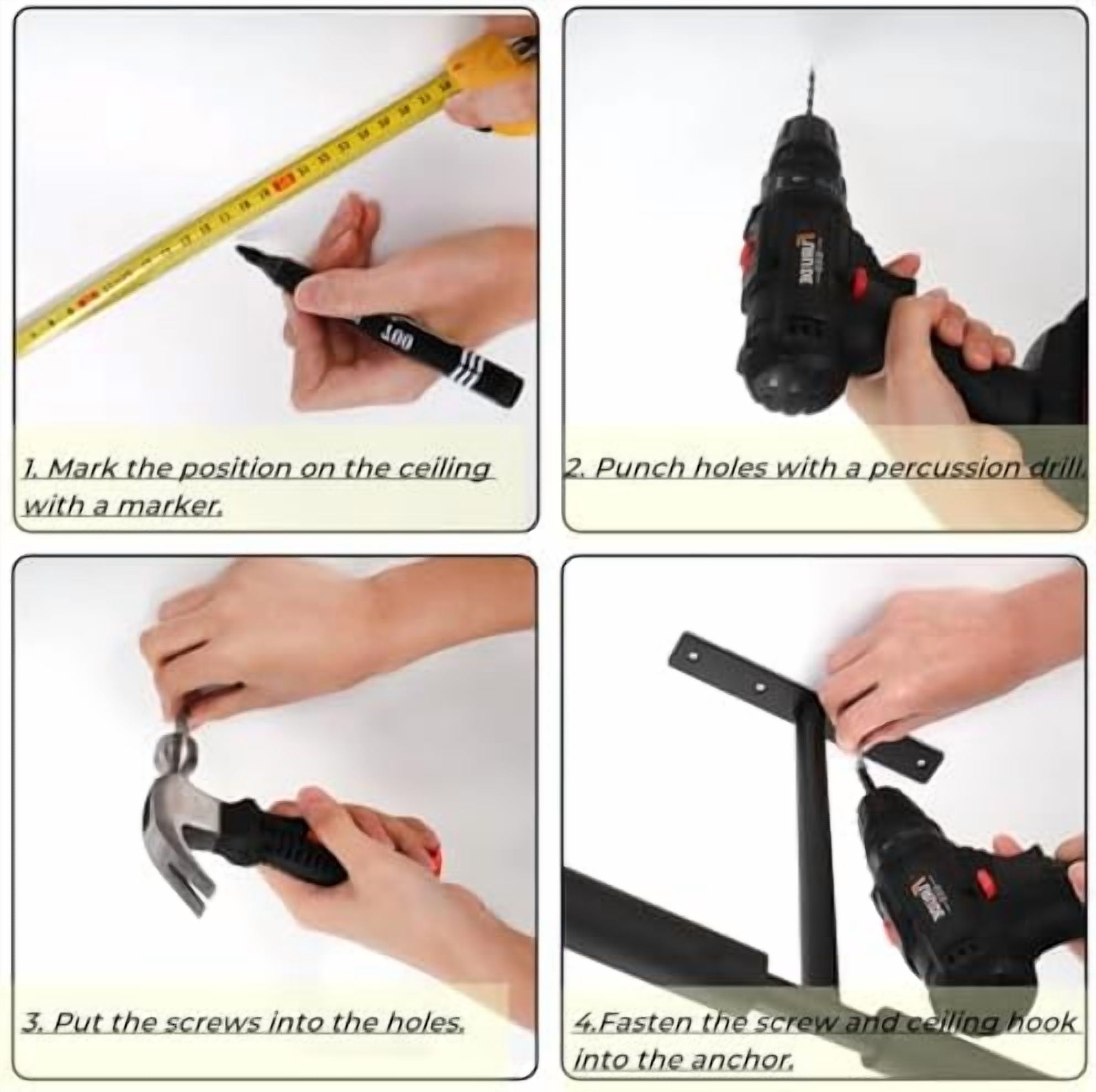 1. Mark the position on the ceiling with a marker.

2. Punch holes with a percussion drill.

3. Put the screws into the holes.

4.Fasten the screw and ceiling hook into the anchor.