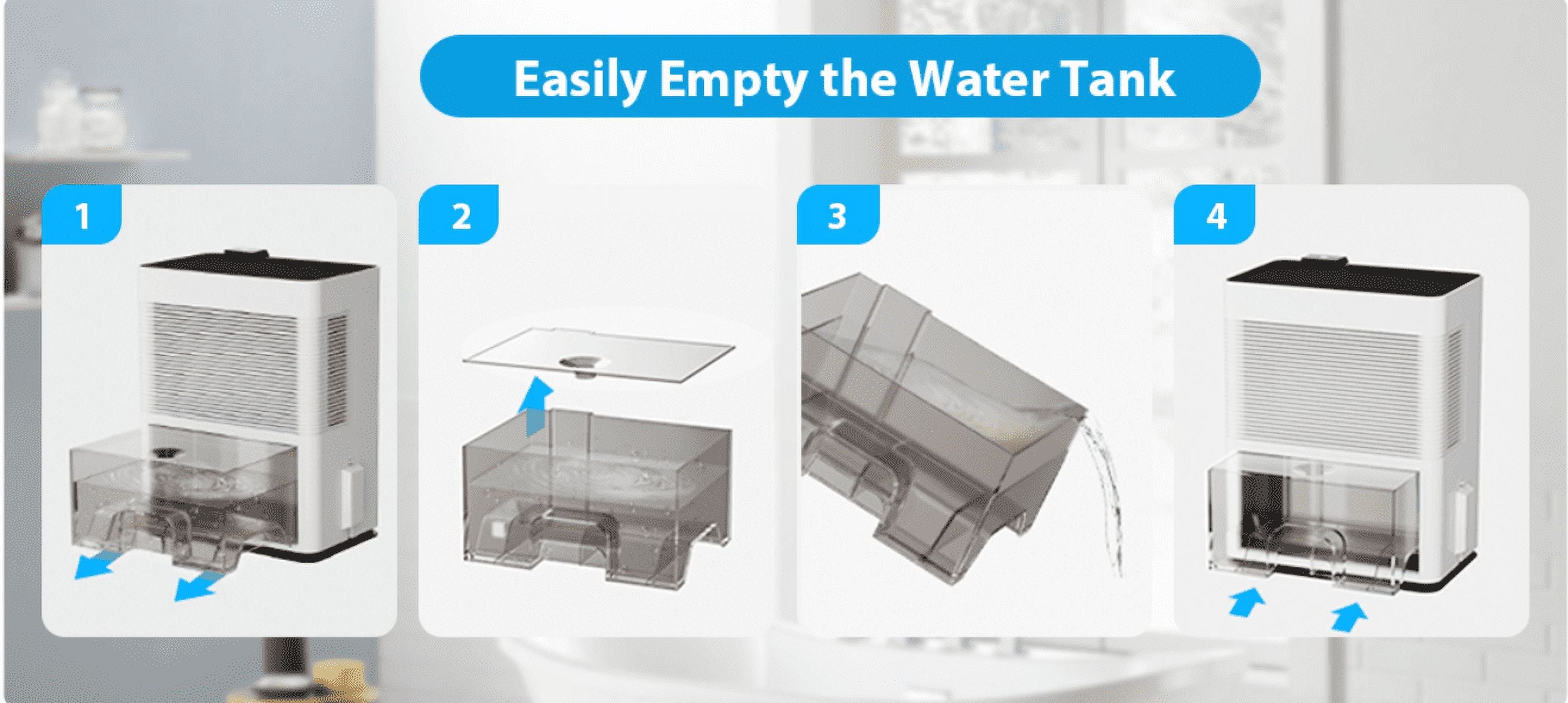 Easily Empty the Water Tank

1

2

3

4