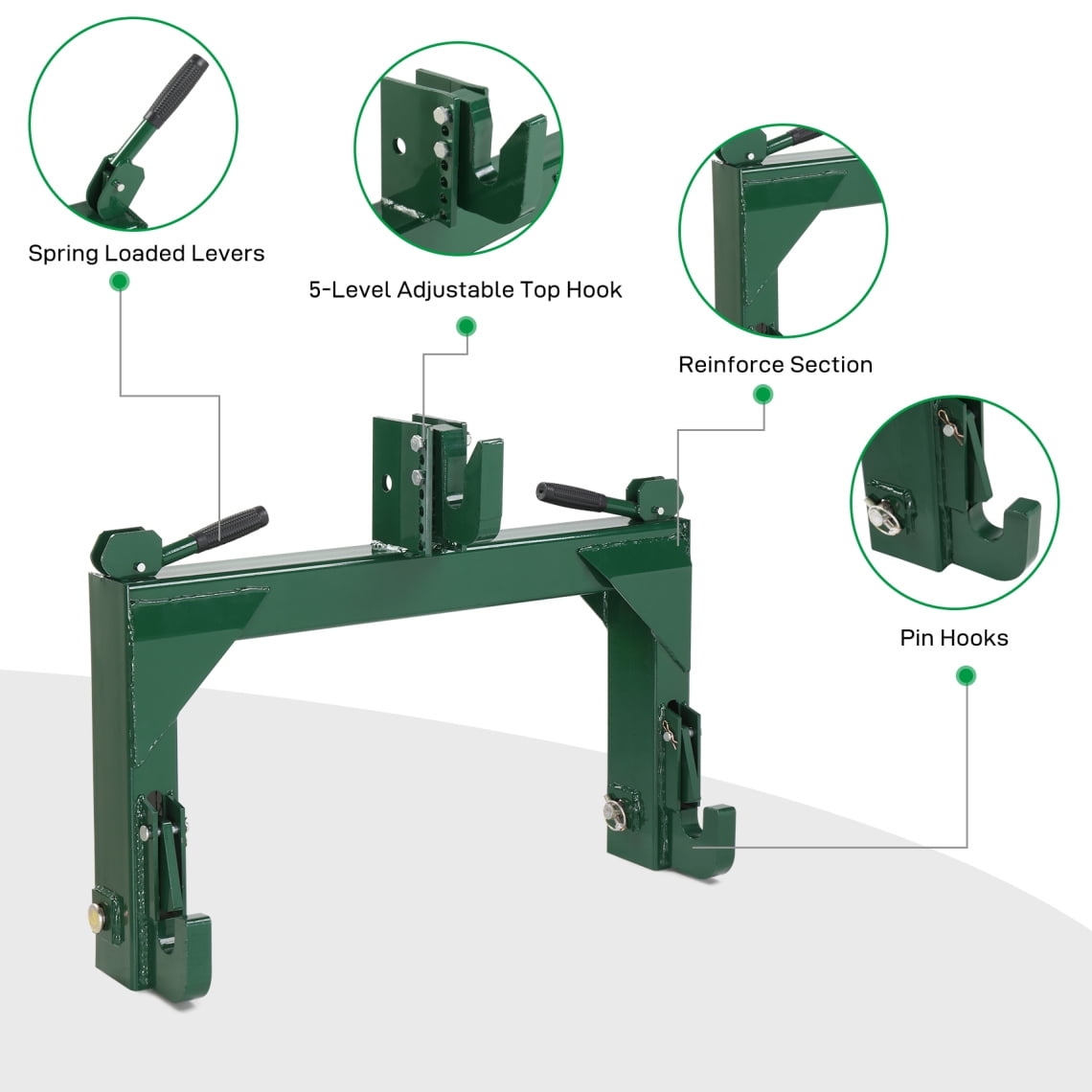 Spring Loaded Levers

5-Level Adjustable Top Hook

Reinforce Section

Pin Hooks