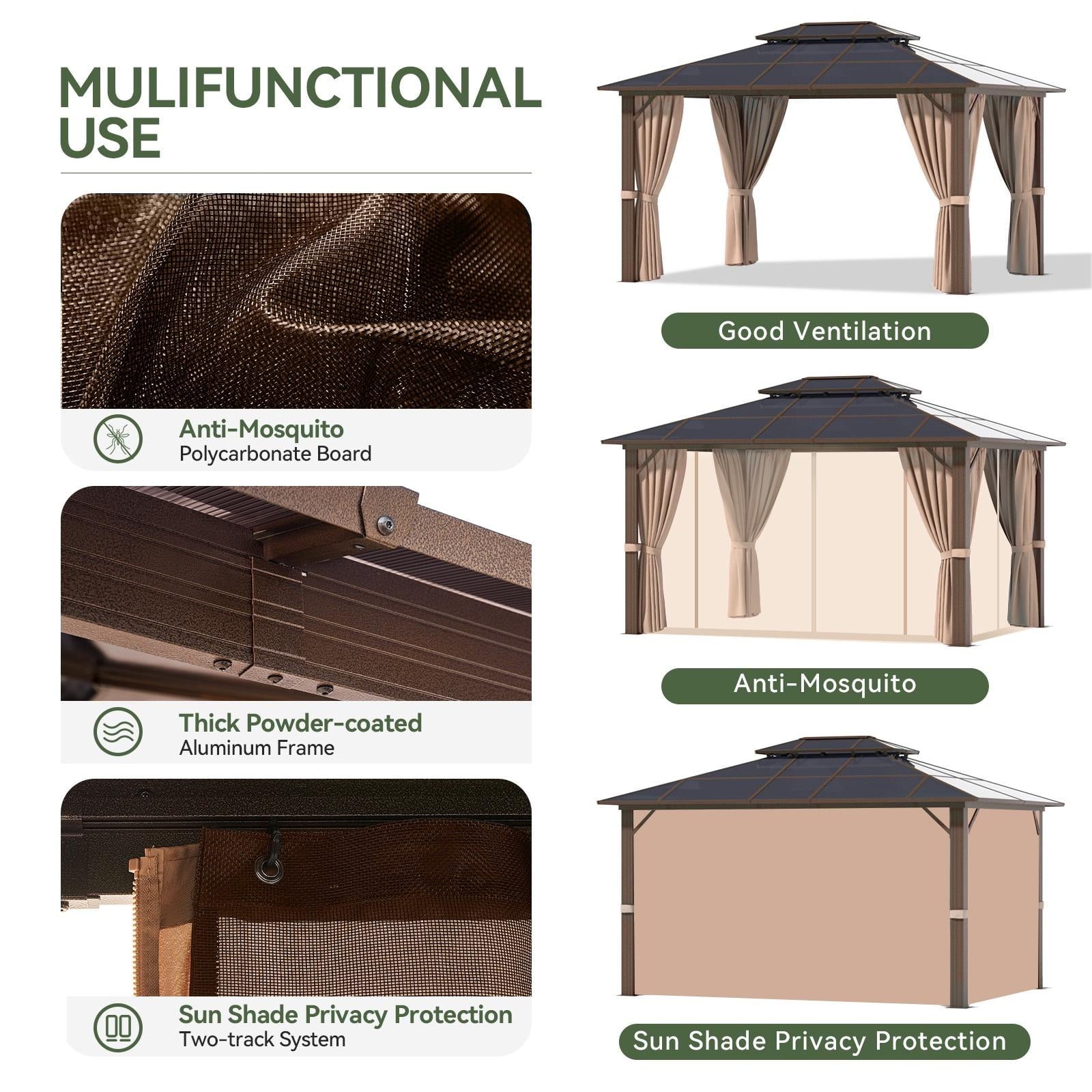 MULIFUNCTIONAL USE

Anti-Mosquito
Polycarbonate Board

Thick Powder-coated
Aluminum Frame

Sun Shade Privacy Protection
Two-track System

Good Ventilation

Anti-Mosquito

Sun Shade Privacy Protection