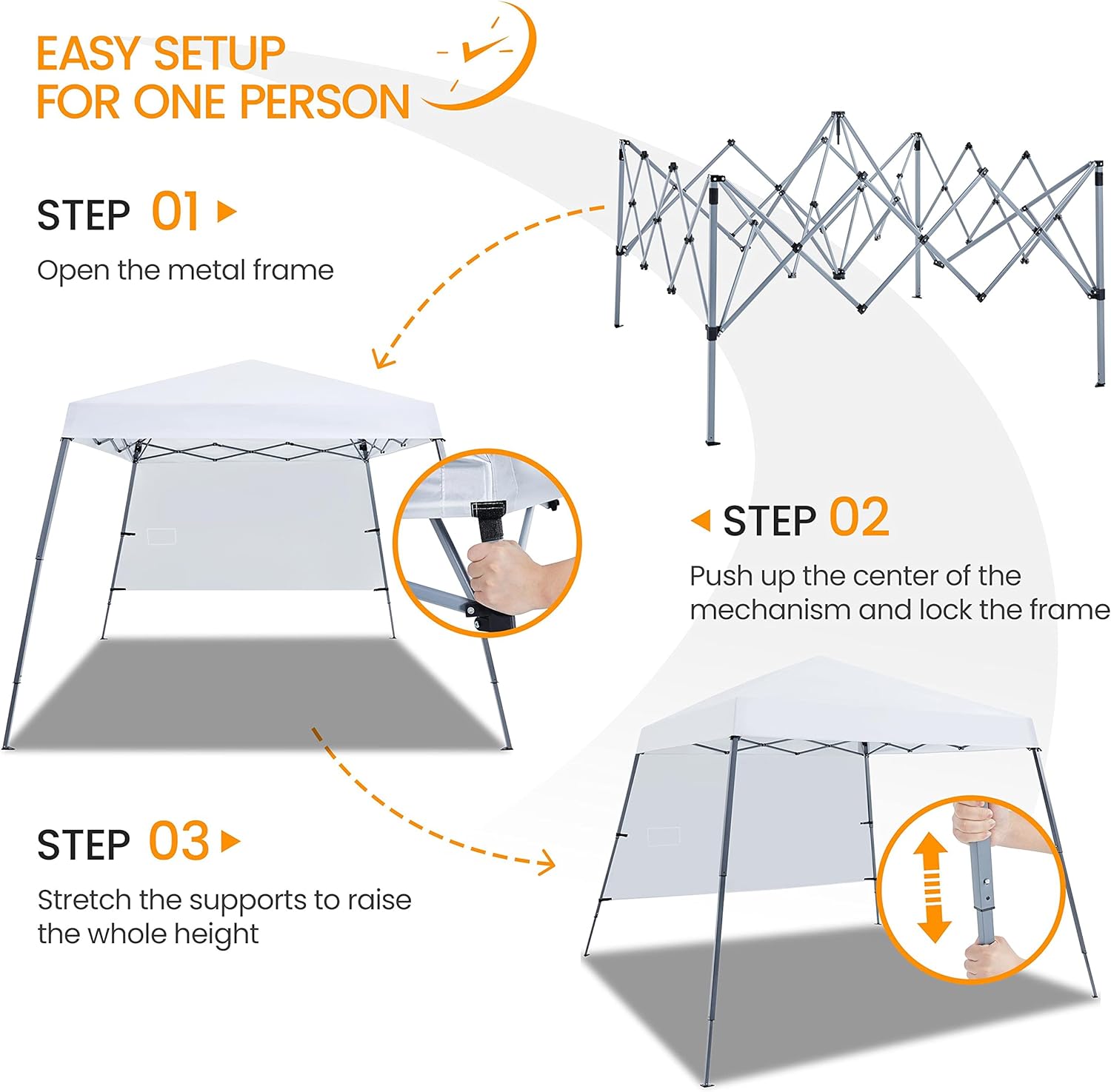 EASY SETUP
FOR ONE PERSON

STEP 01

Open the metal frame

STEP 02

Push up the center of the mechanism and lock the frame

STEP 03

Stretch the supports to raise the whole height