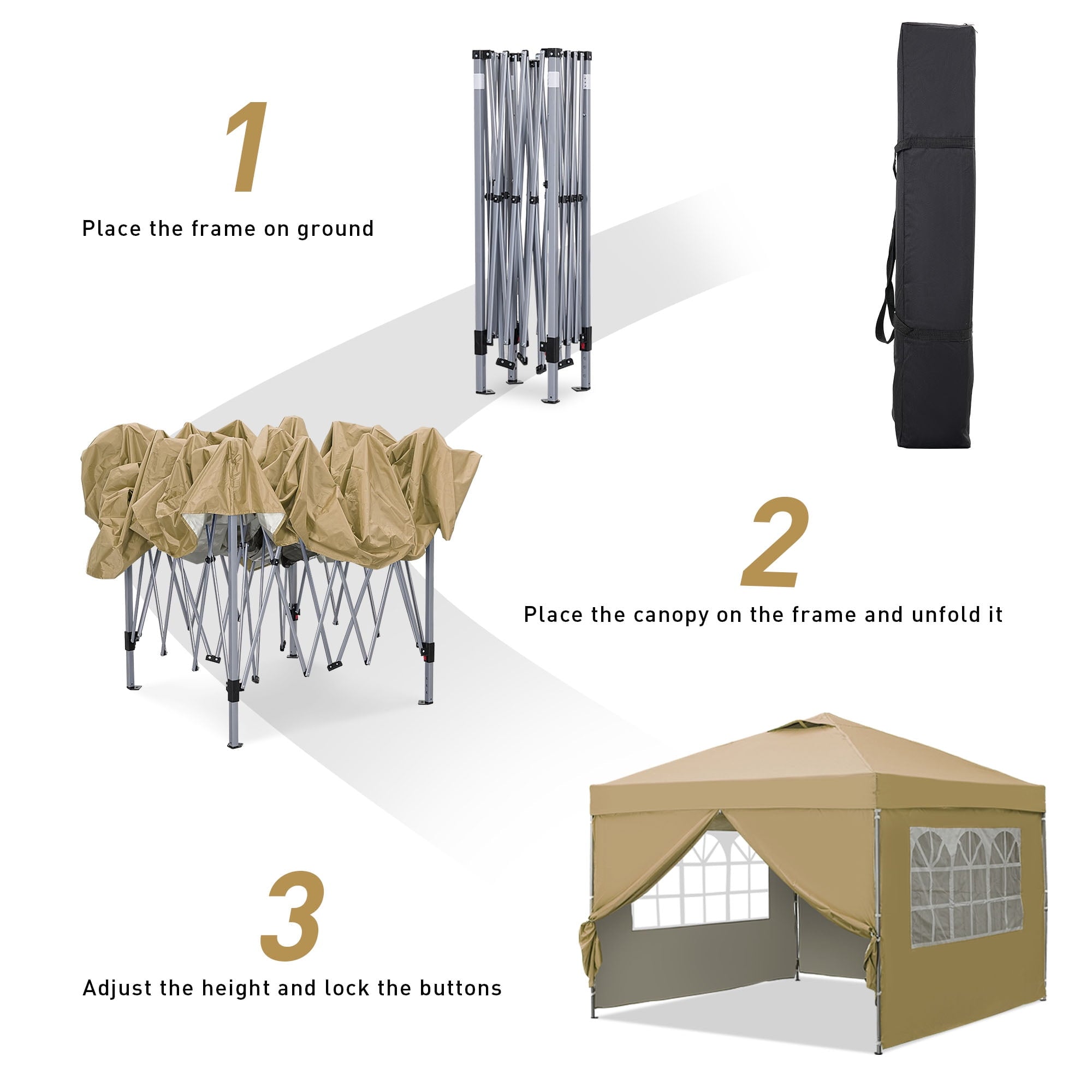 1

Place the frame on ground

2

Place the canopy on the frame and unfold it

3

Adjust the height and lock the buttons