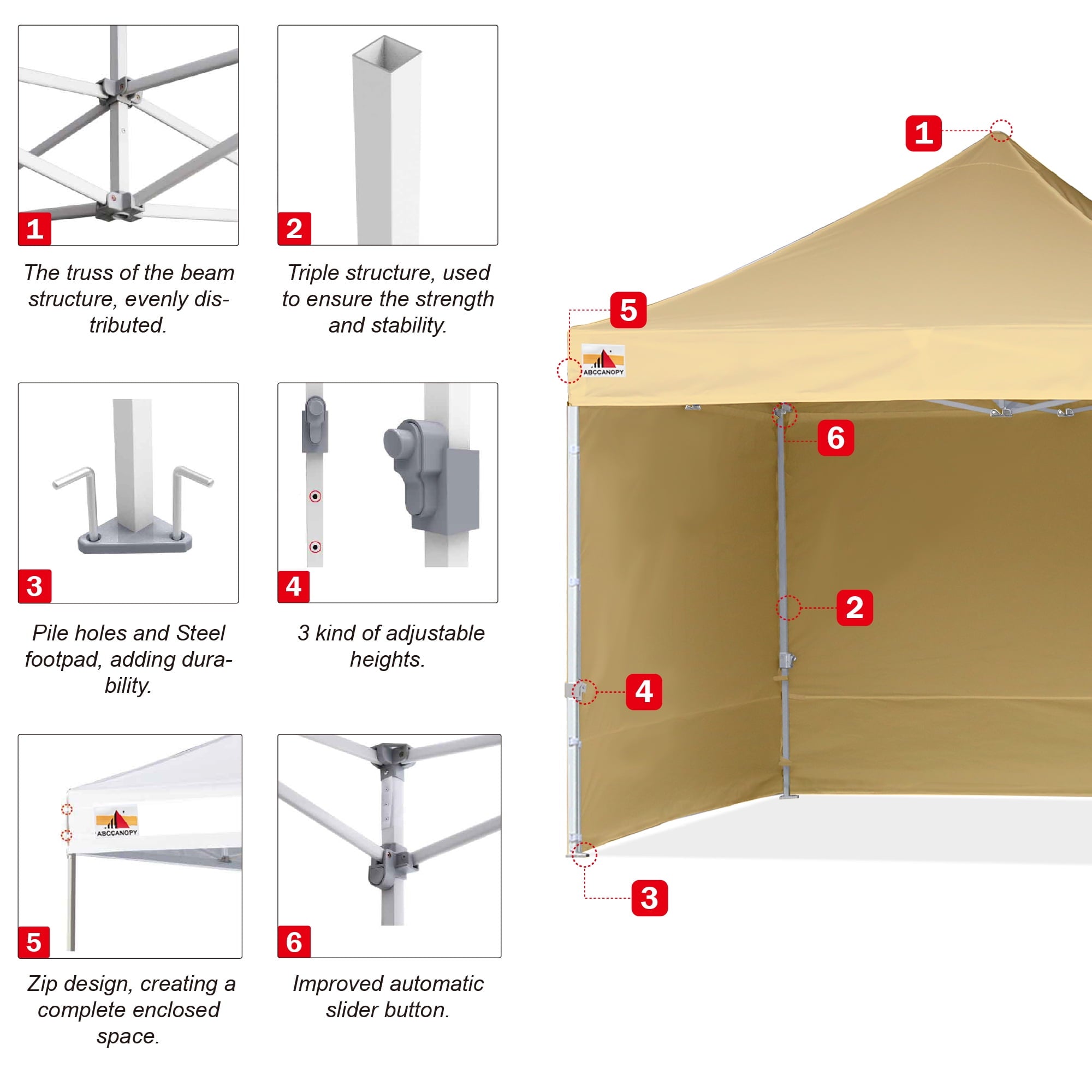 1

The truss of the beam structure, evenly distributed.

2

Triple structure, used to ensure the strength and stability.

3

Pile holes and Steel footpad, adding durability.

4

3 kind of adjustable heights.

ABCCANOPY

5

Zip design, creating a complete enclosed space.

6

Improved automatic slider button.

1

5

ABCCANOPY

6

2

4

3