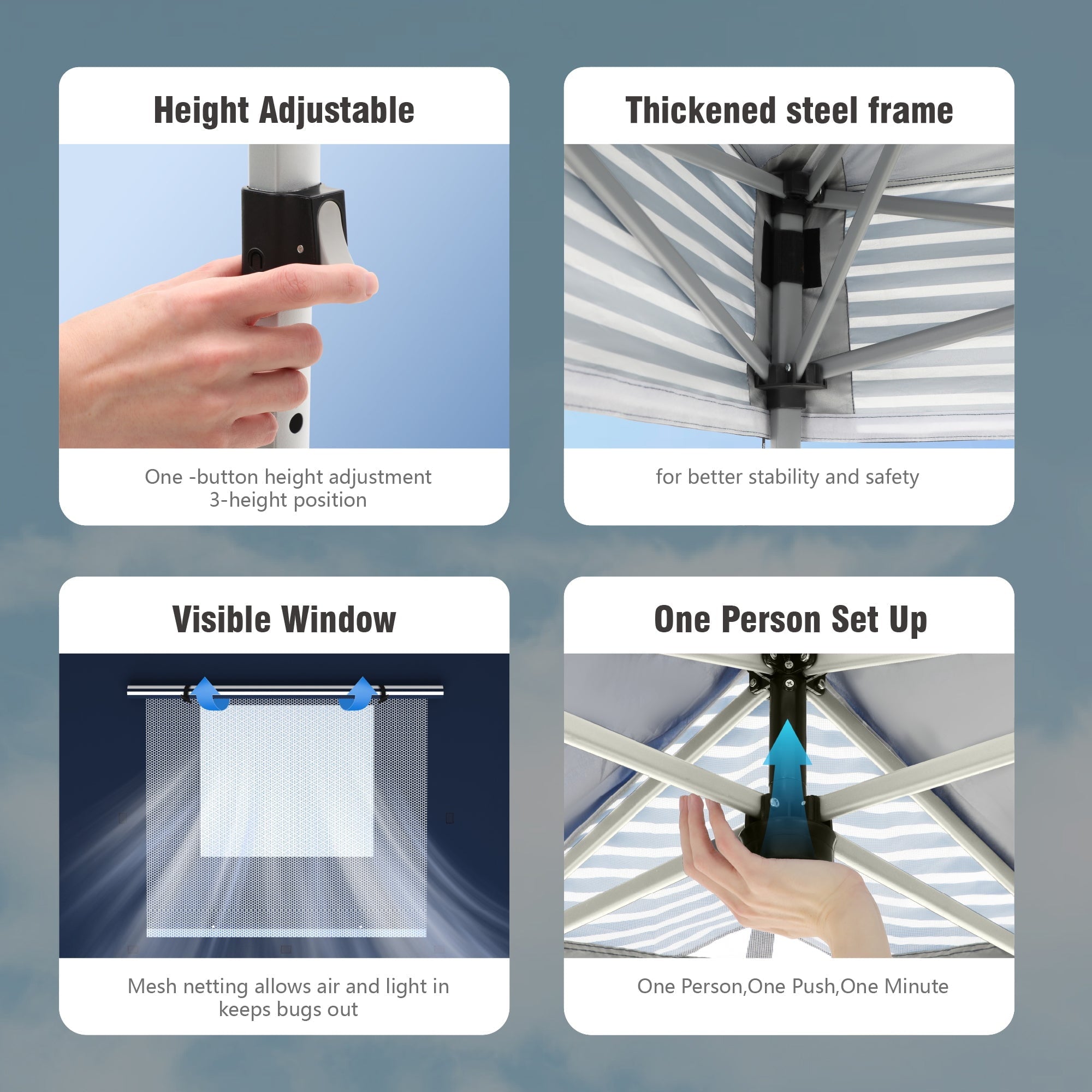 Height Adjustable

One -button height adjustment
3-height position

Thickened steel frame

for better stability and safety

Visible Window

Mesh netting allows air and light in
keeps bugs out

One Person Set Up

One Person,One Push,One Minute