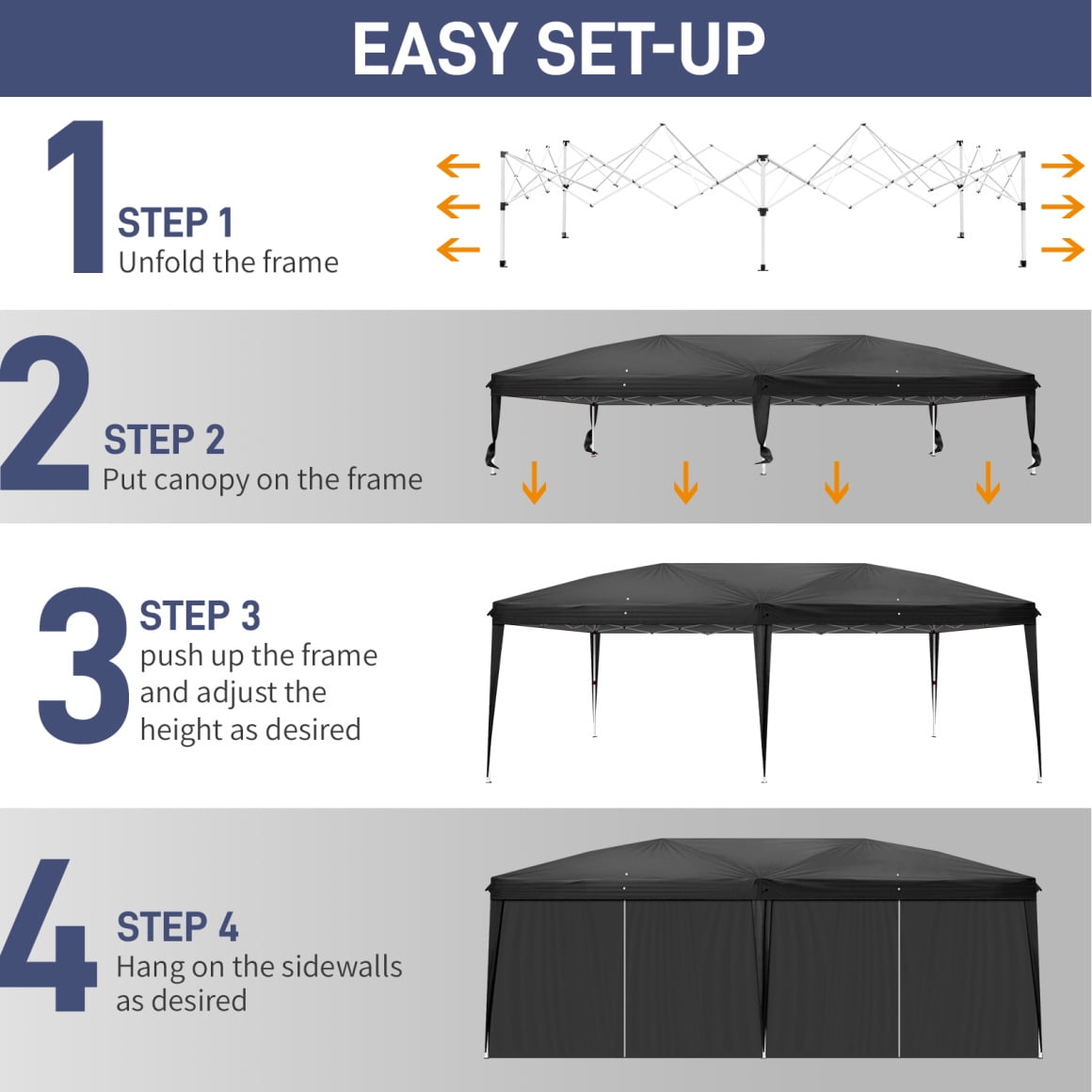 EASY SET-UP

1
STEP 1
Unfold the frame

2
STEP 2
Put canopy on the frame

3
STEP 3
push up the frame and adjust the height as desired

4
STEP 4
Hang on the sidewalls as desired