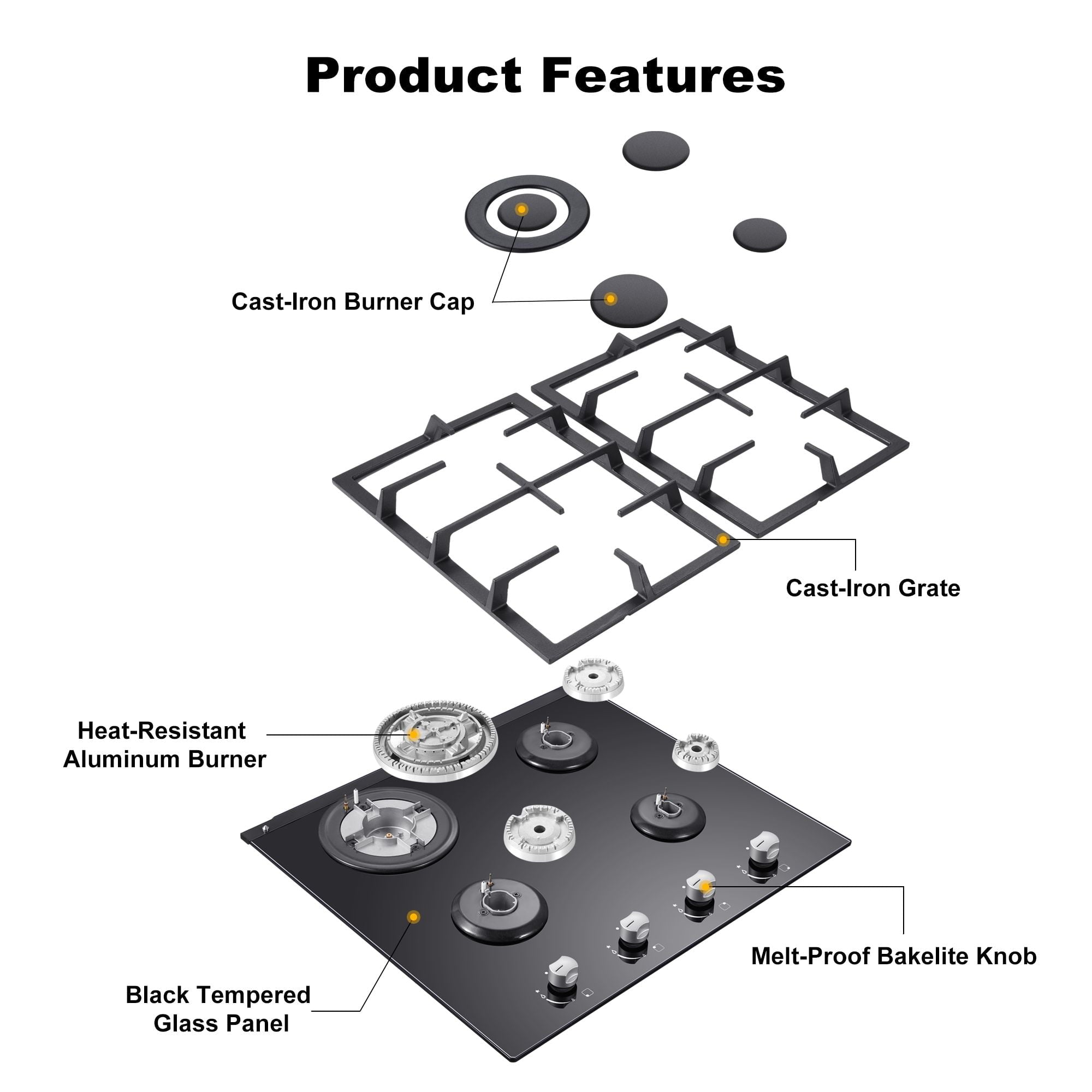 Product Features

Cast-Iron Burner Cap

Cast-Iron Grate

Heat-Resistant Aluminum Burner

Melt-Proof Bakelite Knob

Black Tempered Glass Panel