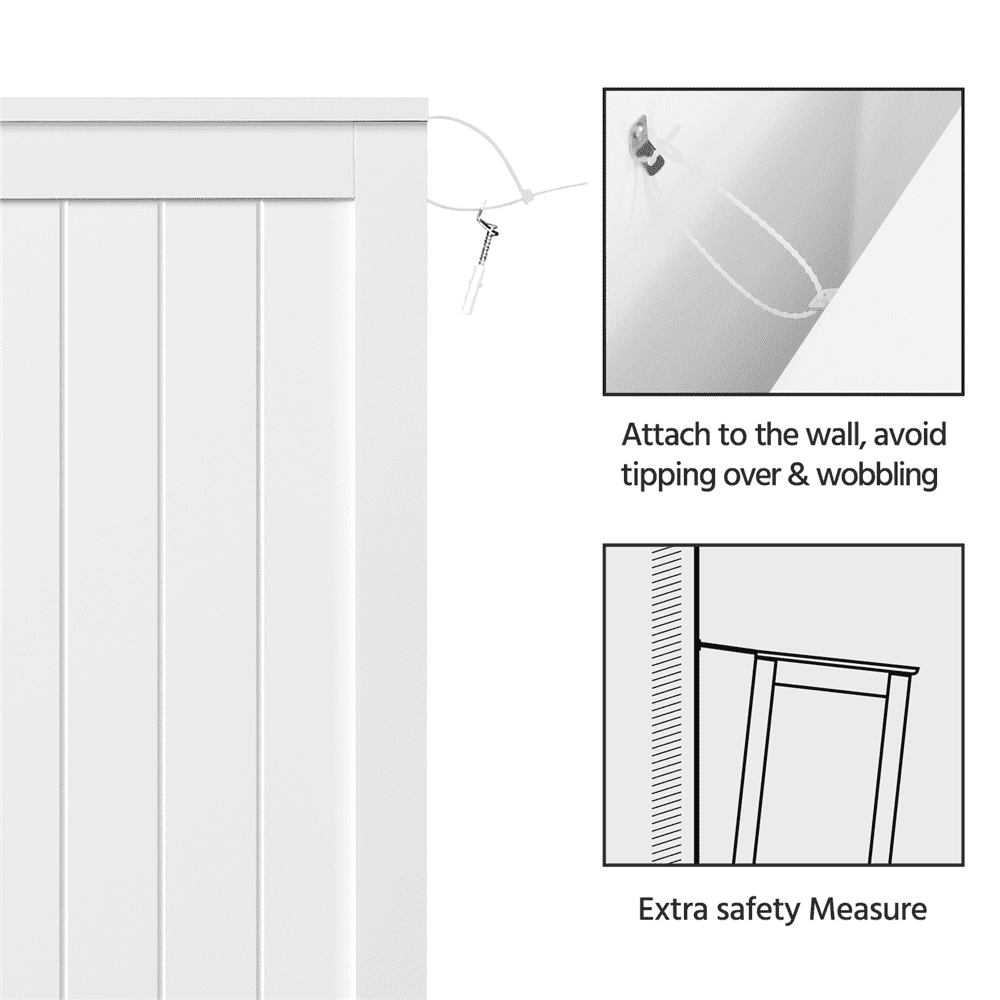 Attach to the wall, avoid tipping over & wobbling

Extra safety Measure