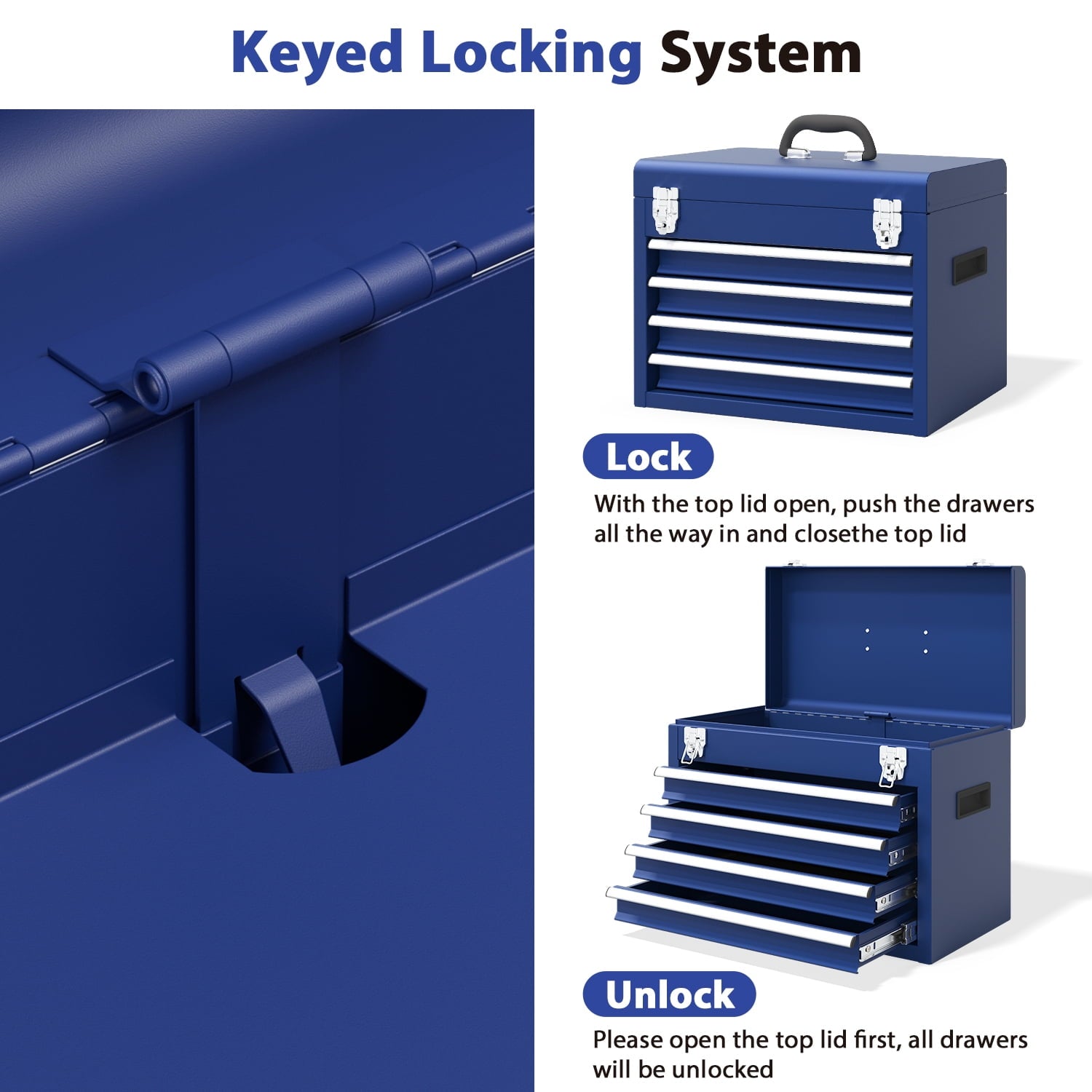 Keyed Locking System

Lock

With the top lid open, push the drawers all the way in and closethe top lid

Unlock

Please open the top lid first, all drawers will be unlocked