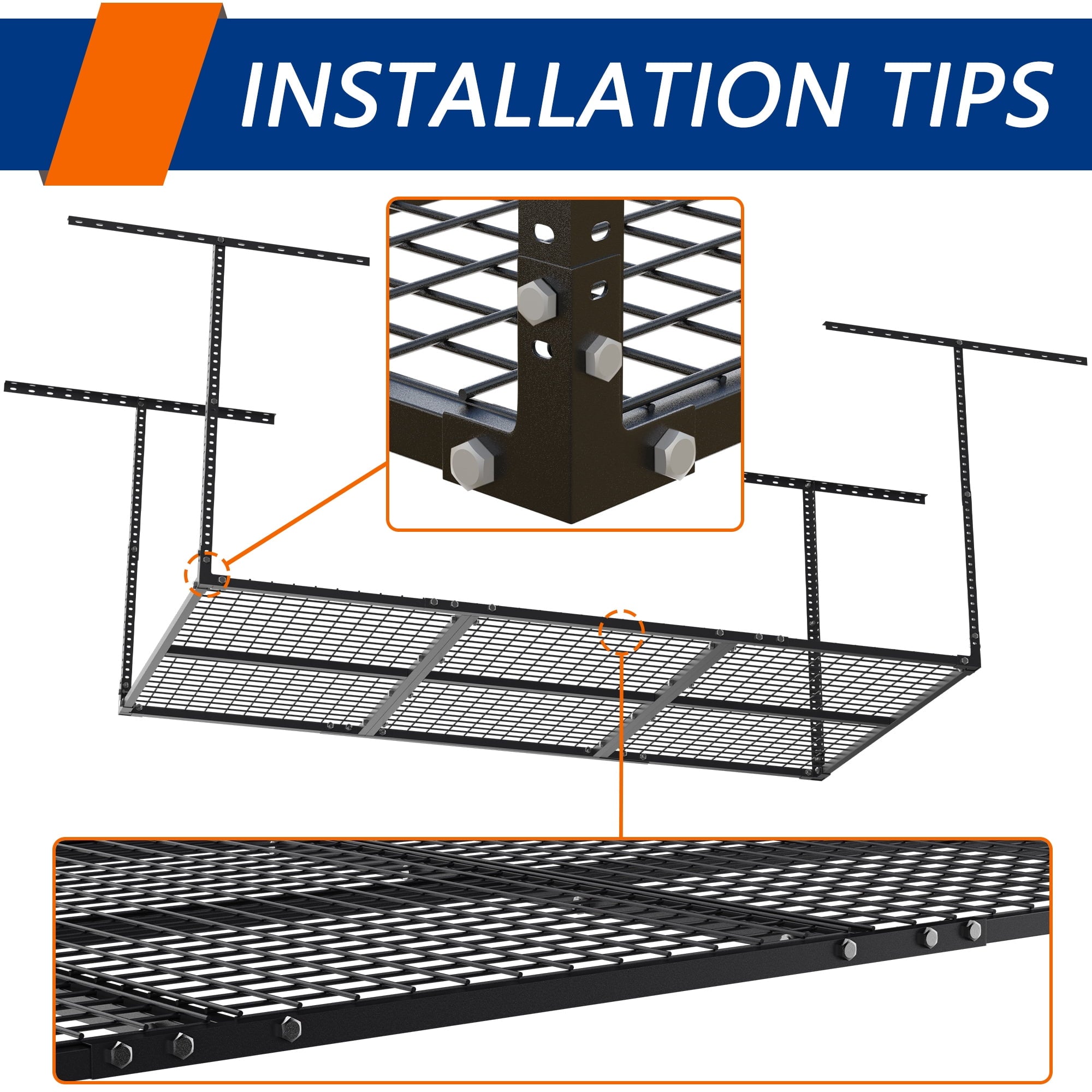 INSTALLATION TIPS