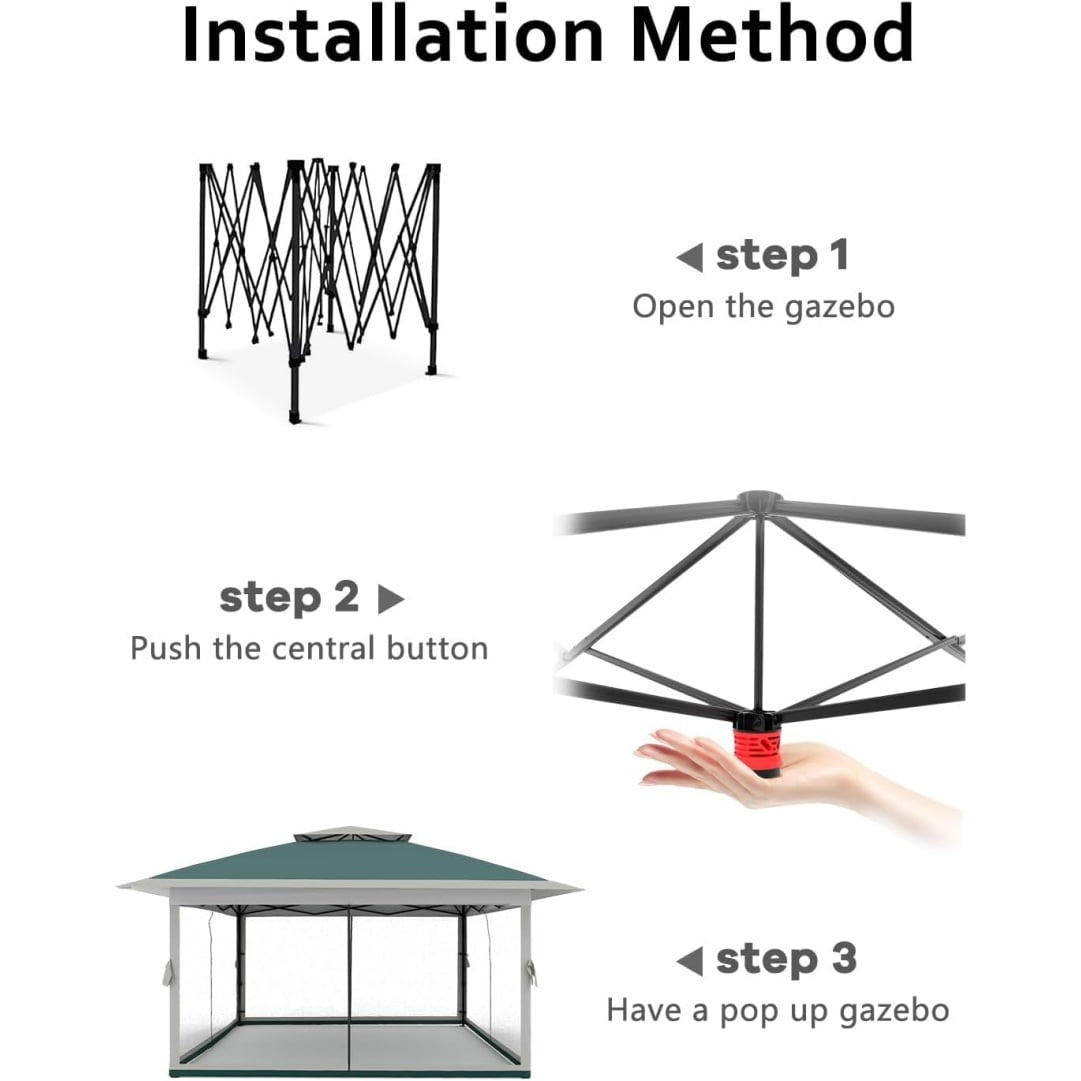 Installation Method

◀ step 1
Open the gazebo

step 2 ▶
Push the central button

◀ step 3
Have a pop up gazebo