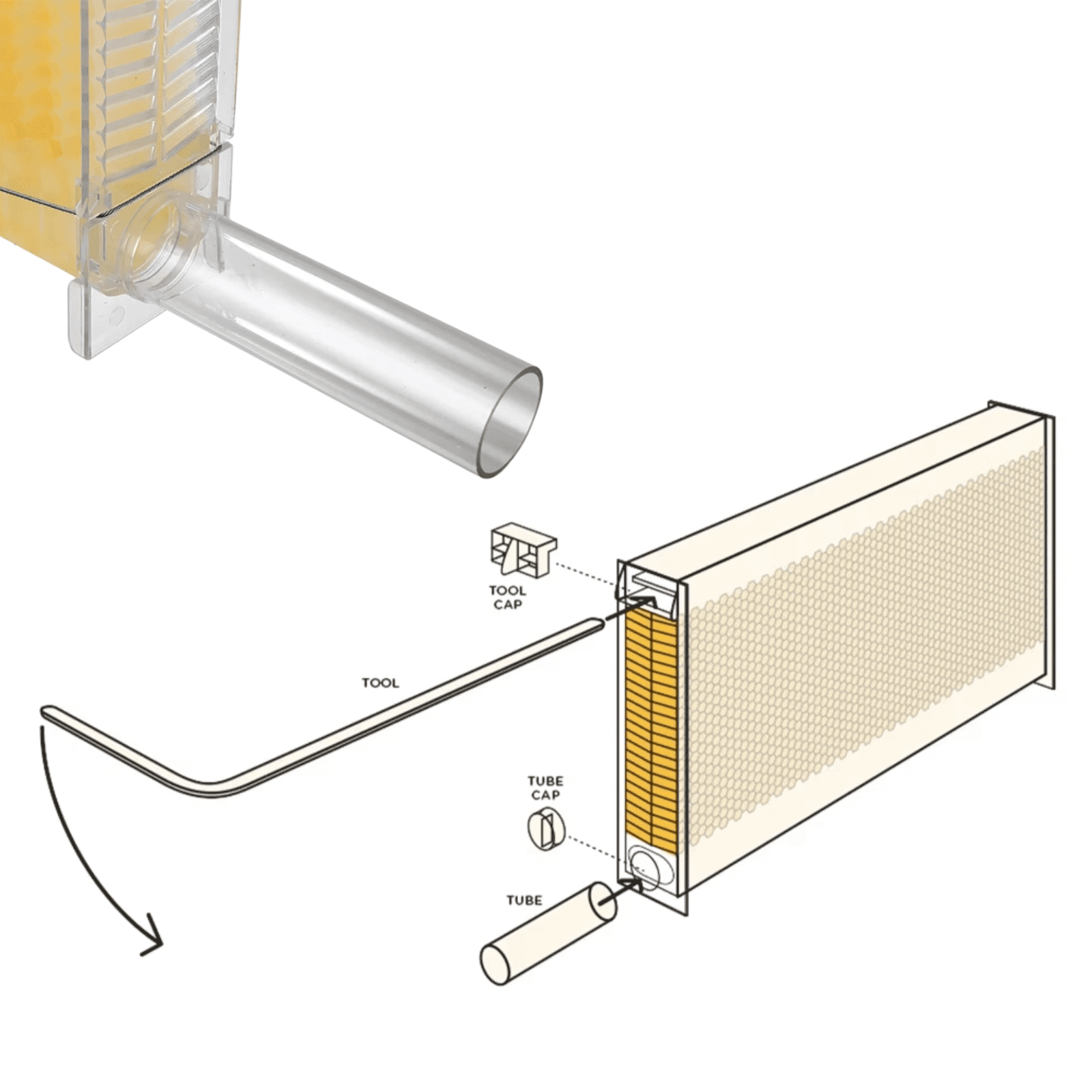 TOOL CAP

TOOL

TUBE CAP

TUBE