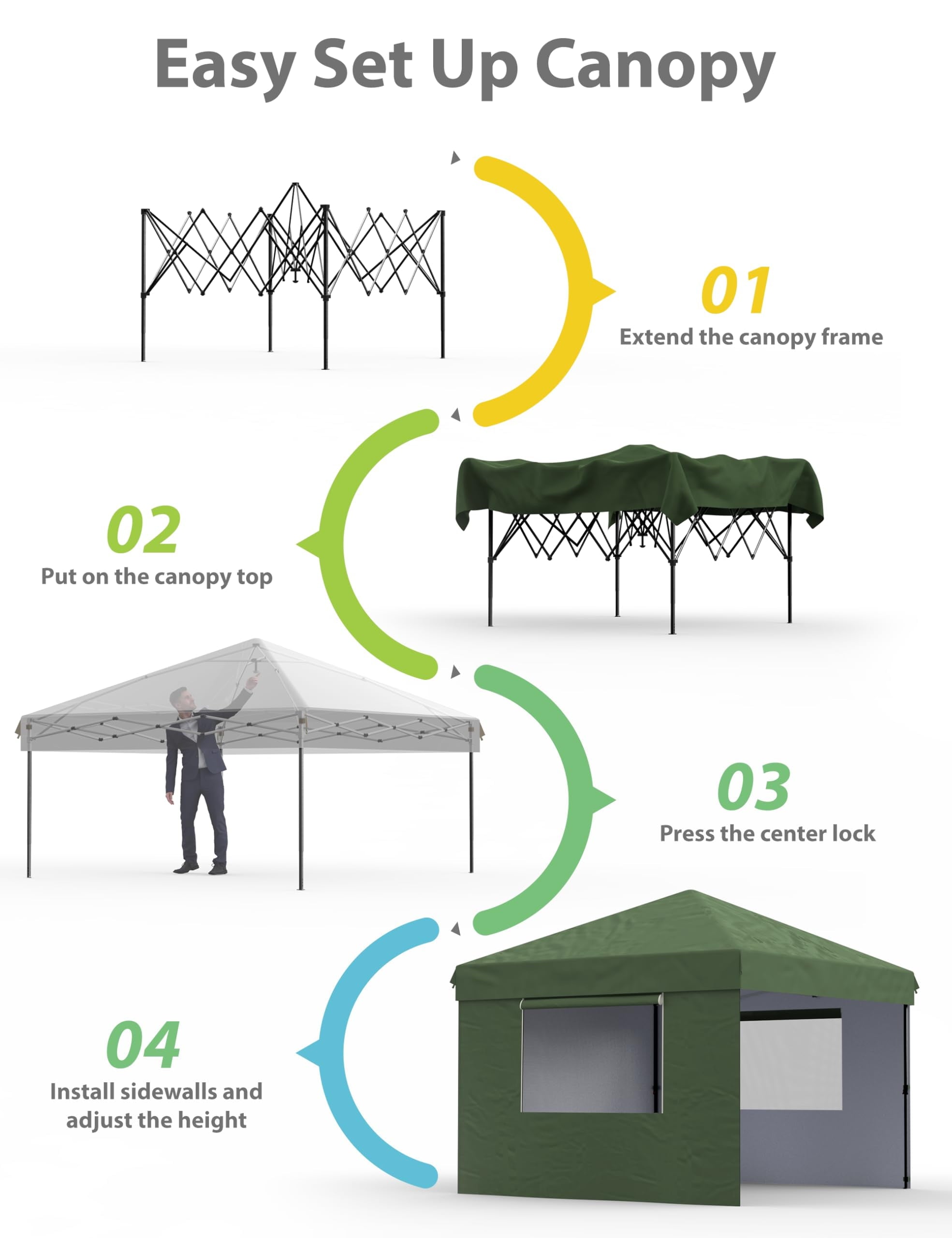 Easy Set Up Canopy

01
Extend the canopy frame

02
Put on the canopy top

03
Press the center lock

04
Install sidewalls and adjust the height