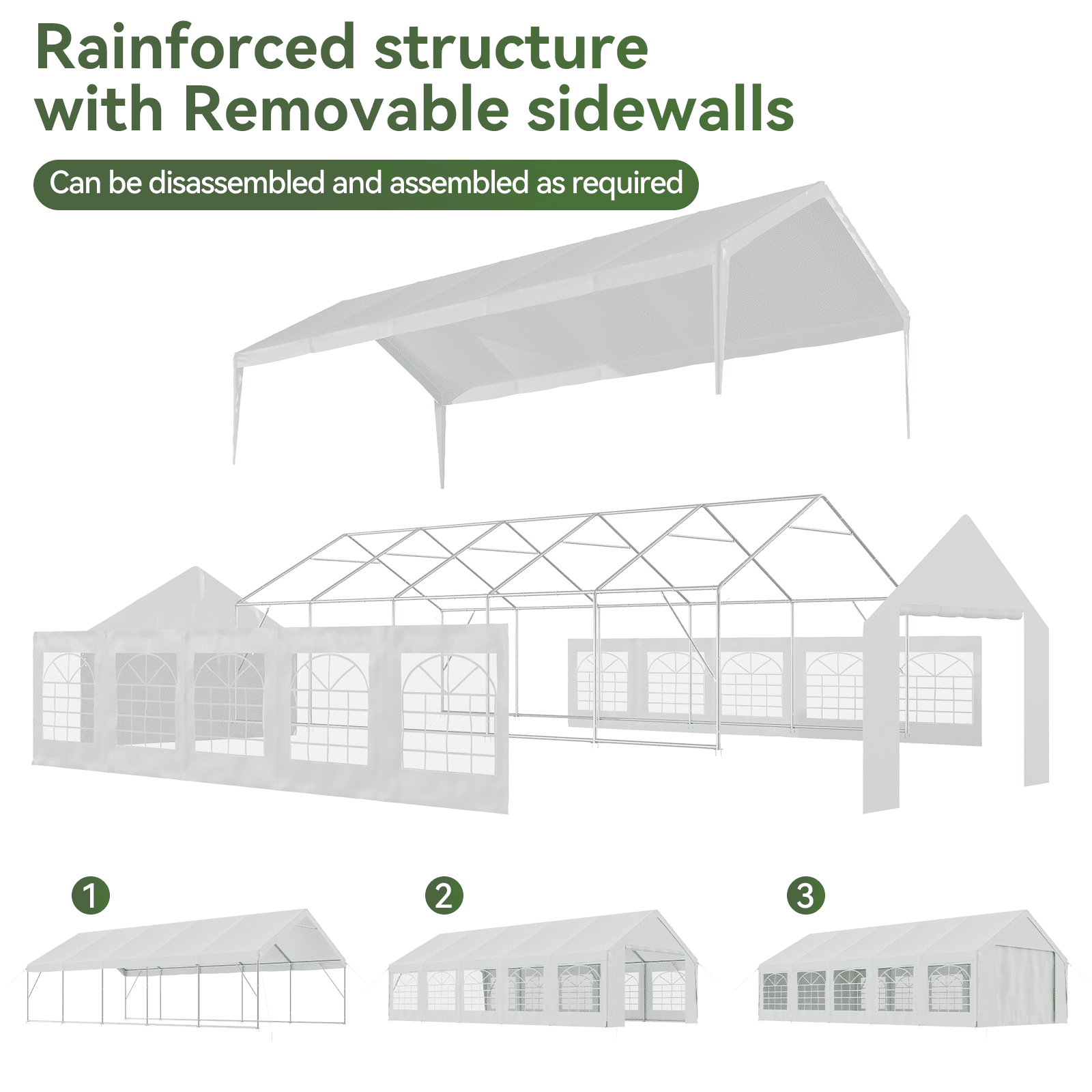 Rainforced structure
with Removable sidewalls

Can be disassembled and assembled as required

1

2

3