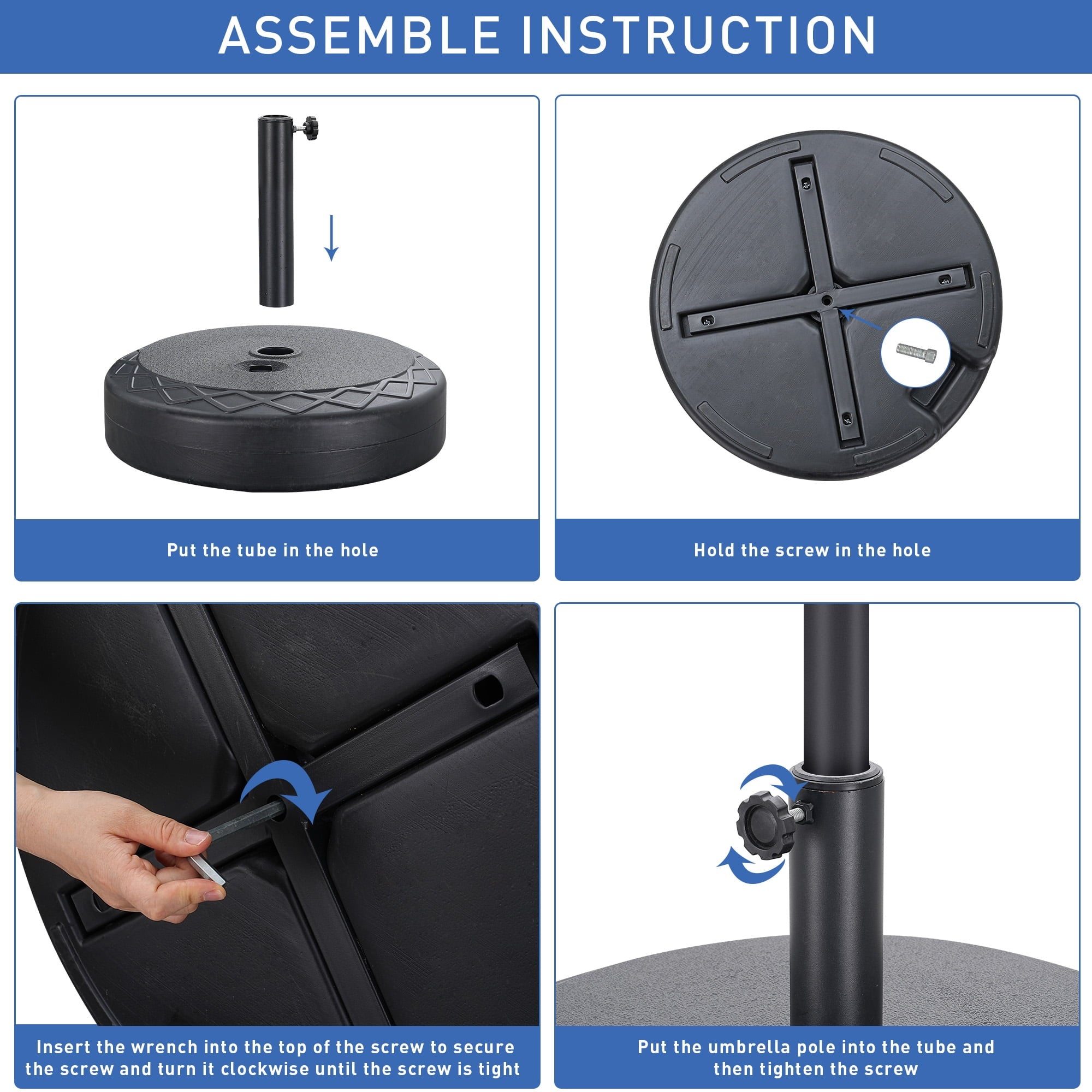 ASSEMBLE INSTRUCTION

Put the tube in the hole

Hold the screw in the hole

Insert the wrench into the top of the screw to secure the screw and turn it clockwise until the screw is tight

Put the umbrella pole into the tube and then tighten the screw