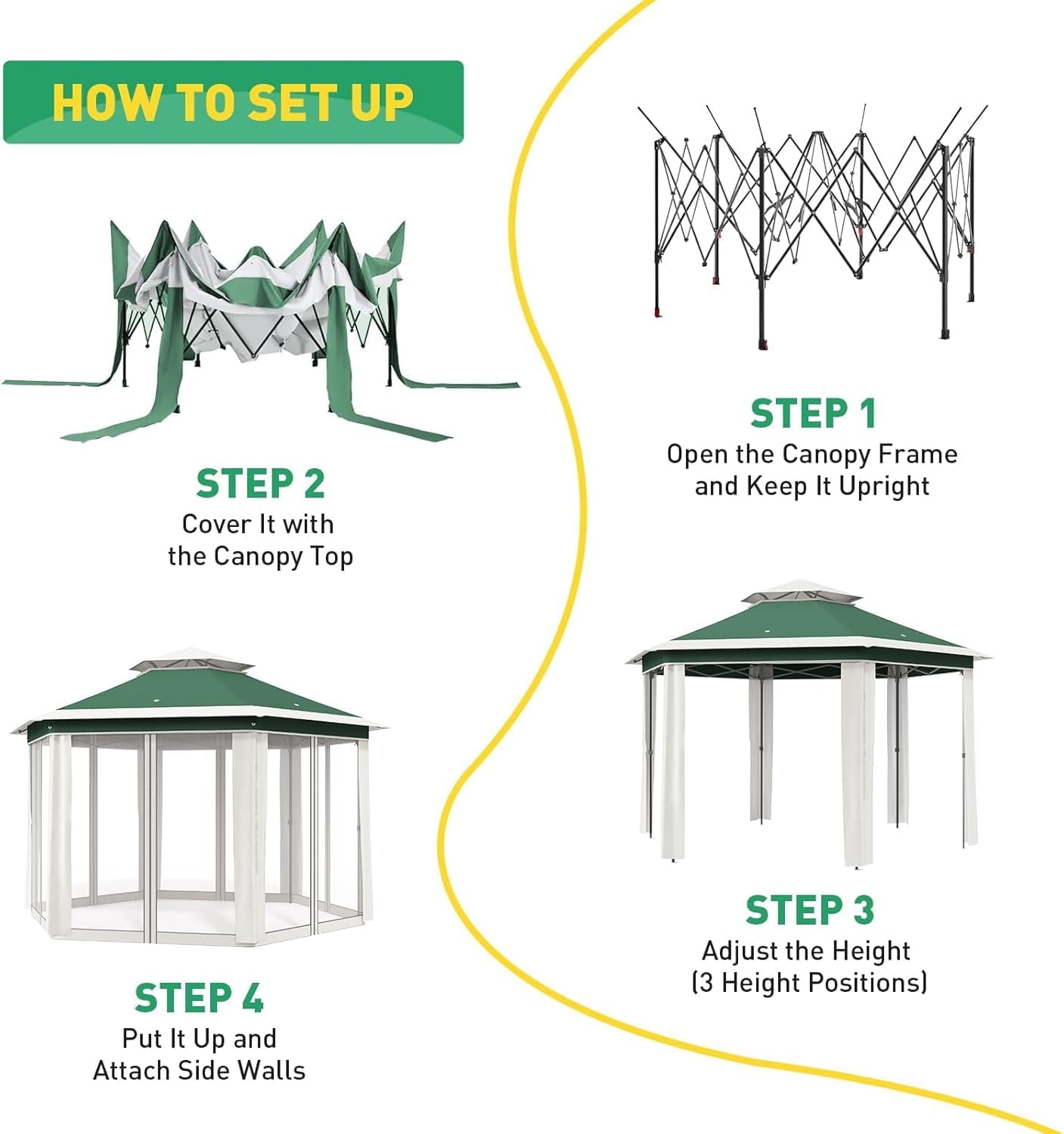 HOW TO SET UP

STEP 1
Open the Canopy Frame and Keep It Upright

STEP 2
Cover It with the Canopy Top

STEP 3
Adjust the Height (3 Height Positions)

STEP 4
Put It Up and Attach Side Walls