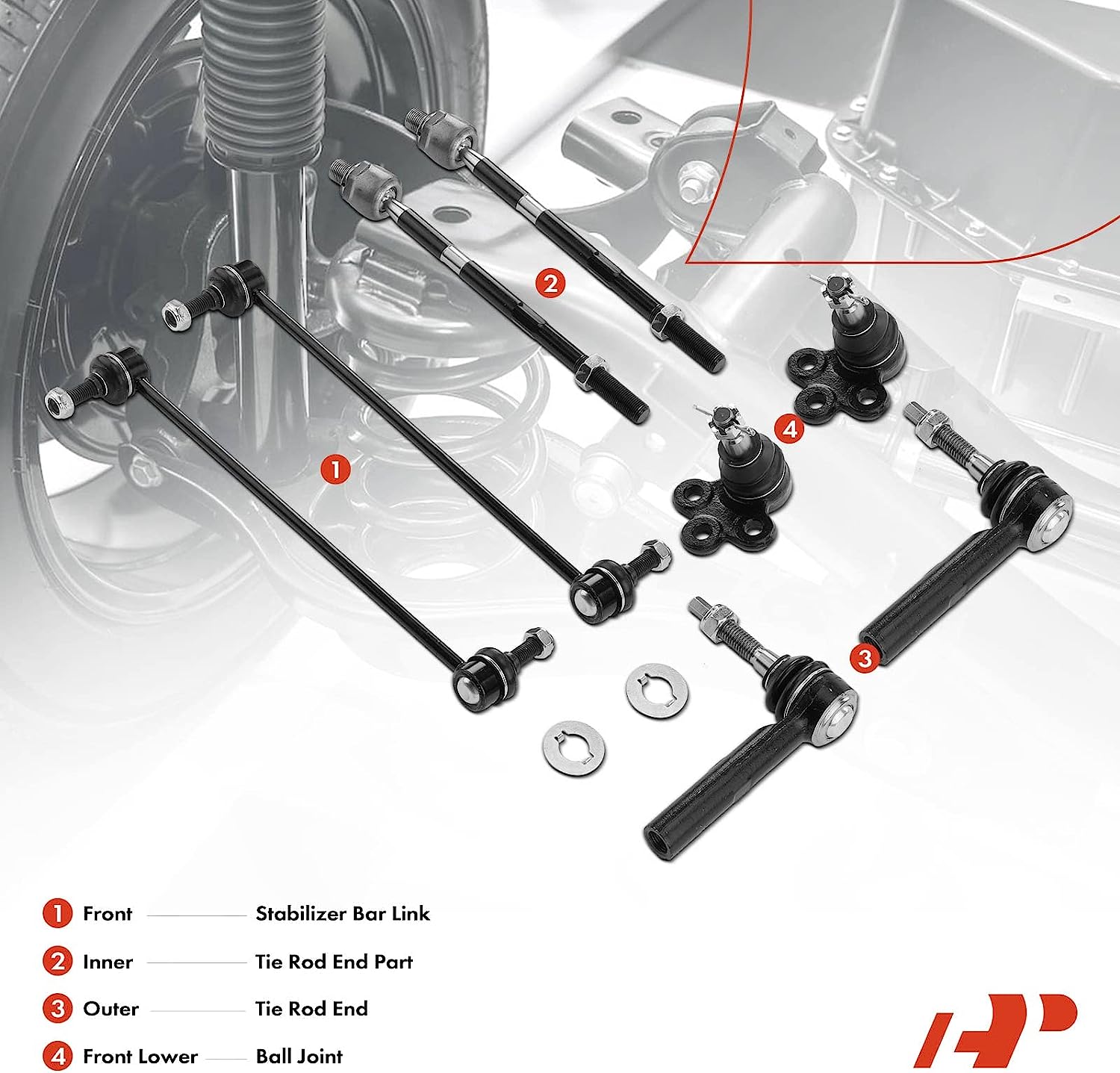 2

4

1

3

1 Front Stabilizer Bar Link

2 Inner Tie Rod End Part

3 Outer Tie Rod End

4 Front Lower Ball Joint