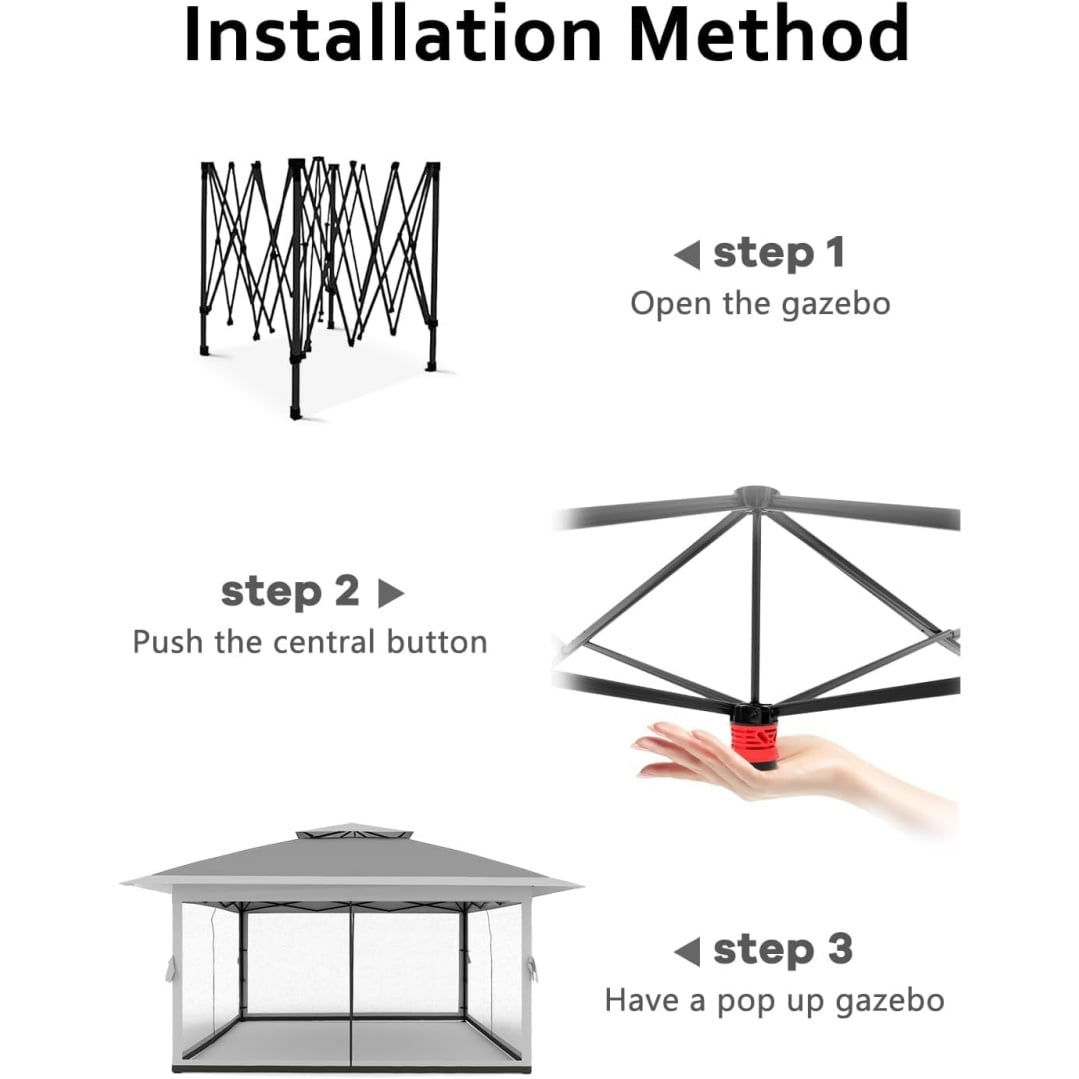 Installation Method

◀ step 1
Open the gazebo

step 2 ▶
Push the central button

◀ step 3
Have a pop up gazebo