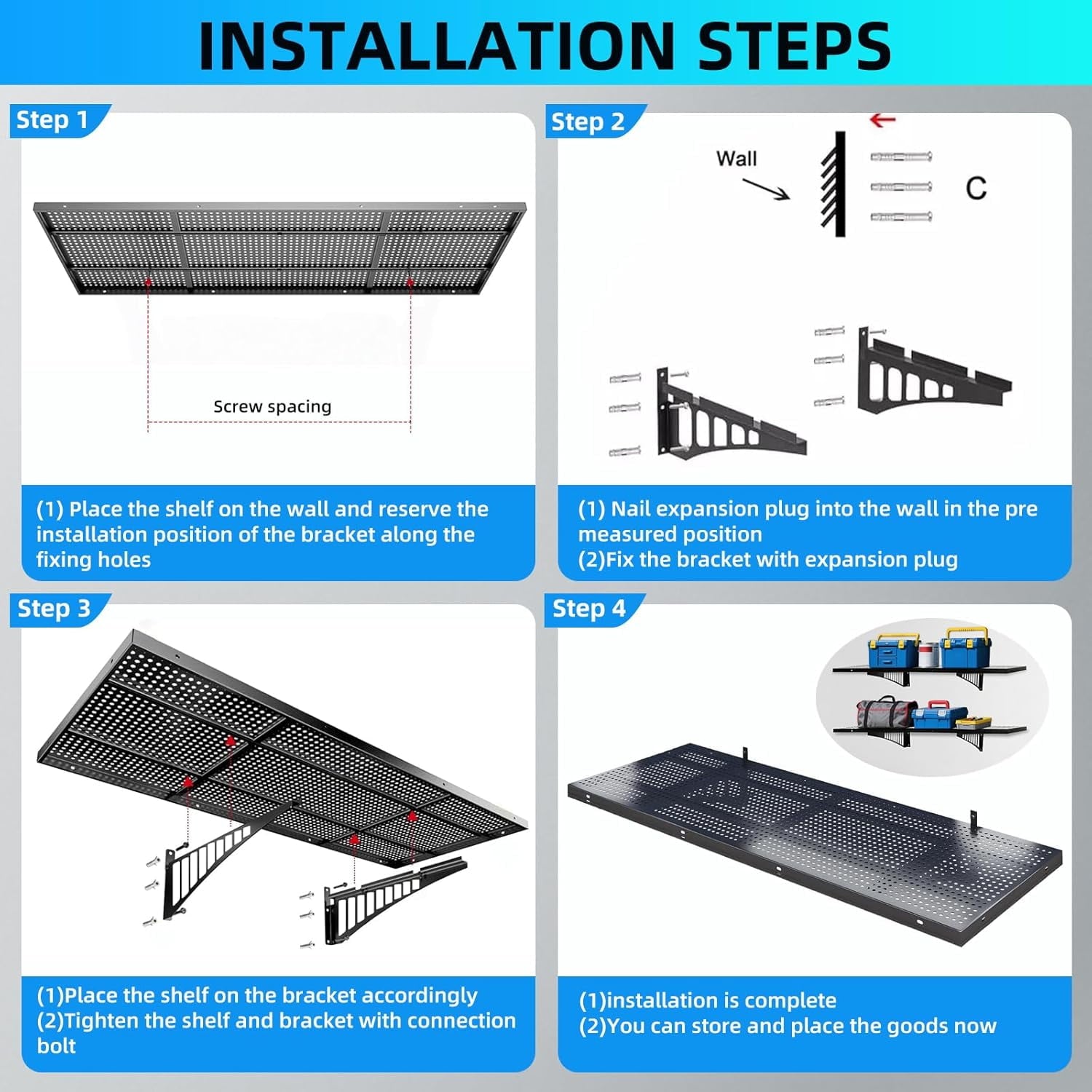 INSTALLATION STEPS

Step 1

Screw spacing

(1) Place the shelf on the wall and reserve the installation position of the bracket along the fixing holes

Step 2

Wall

C

(1) Nail expansion plug into the wall in the pre measured position
(2)Fix the bracket with expansion plug

Step 3

(1)Place the shelf on the bracket accordingly
(2)Tighten the shelf and bracket with connection bolt

Step 4

(1)installation is complete
(2)You can store and place the goods now