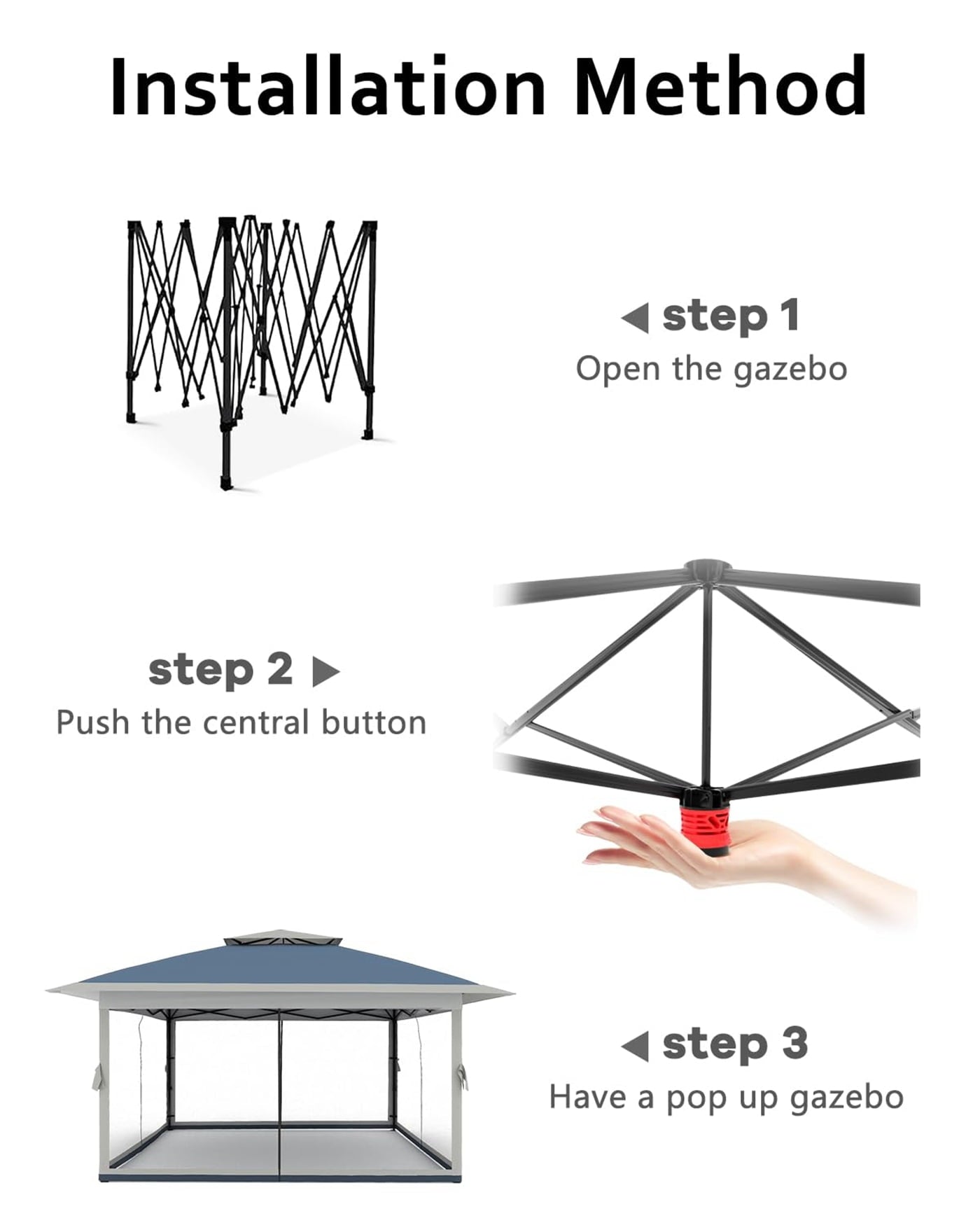 Installation Method

◀ step 1
Open the gazebo

step 2 ▶
Push the central button

◀ step 3
Have a pop up gazebo