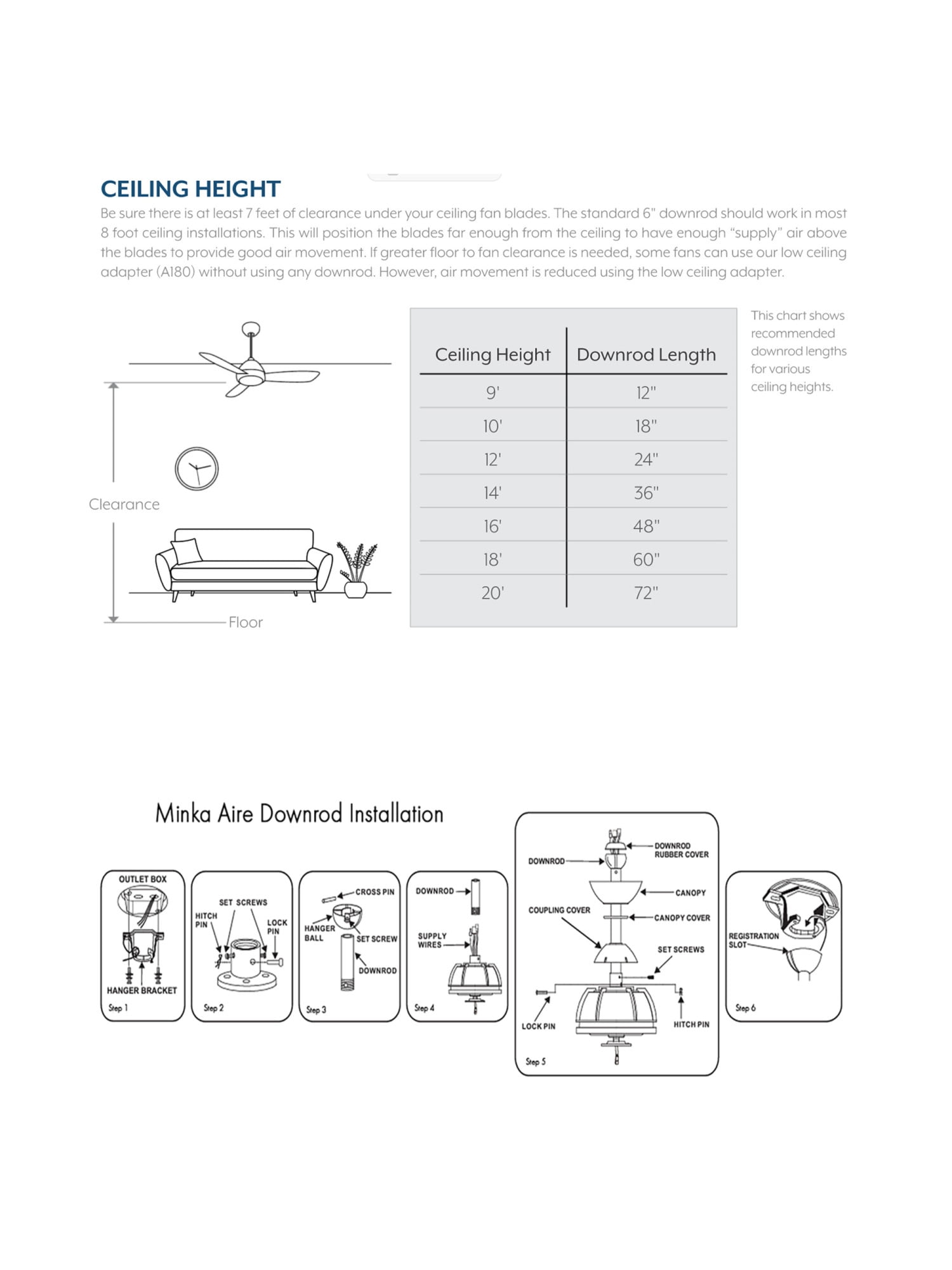 CEILING HEIGHT

Be sure there is at least 7 feet of clearance under your ceiling fan blades. The standard 6" downrod should work in most 8 foot ceiling installations. This will position the blades far enough from the ceiling to have enough "supply" air above the blades to provide good air movement. If greater floor to fan clearance is needed, some fans can use our low ceiling adapter (A180) without using any downrod. However, air movement is reduced using the low ceiling adapter.

Clearance

Floor

| Ceiling Height | Downrod Length |
|---|---|
| 9' | 12" |
| 10' | 18" |
| 12' | 24" |
| 14' | 36" |
| 16' | 48" |
| 18' | 60" |
| 20' | 72" |

This chart shows recommended downrod lengths for various ceiling heights.

Minka Aire Downrod Installation

OUTLET BOX
HANGER BRACKET
Step 1

SET SCREWS
HITCH PIN
LOCK PIN
Step 2

CROSS PIN
HANGER BALL
SET SCREW
DOWNROD
Step 3

DOWNROD
SUPPLY WIRES
Step 4

DOWNROD
DOWNROD RUBBER COVER
CANOPY
COUPLING COVER
CANOPY COVER
SET SCREWS
LOCK PIN
HITCH PIN
Step 5

REGISTRATION SLOT
Step 6