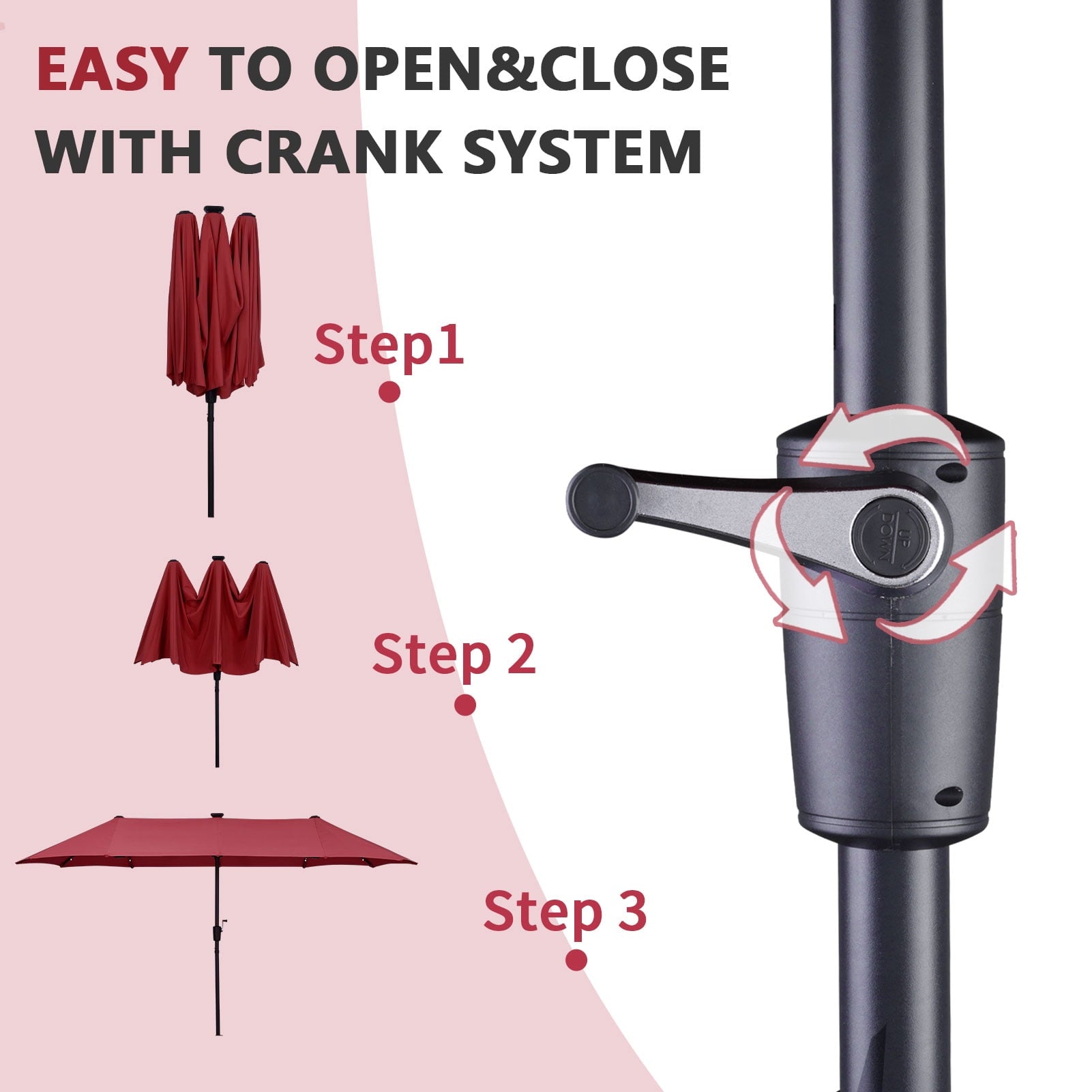 EASY TO OPEN&CLOSE WITH CRANK SYSTEM

Step1

Step 2

Step 3

UP
DOWN