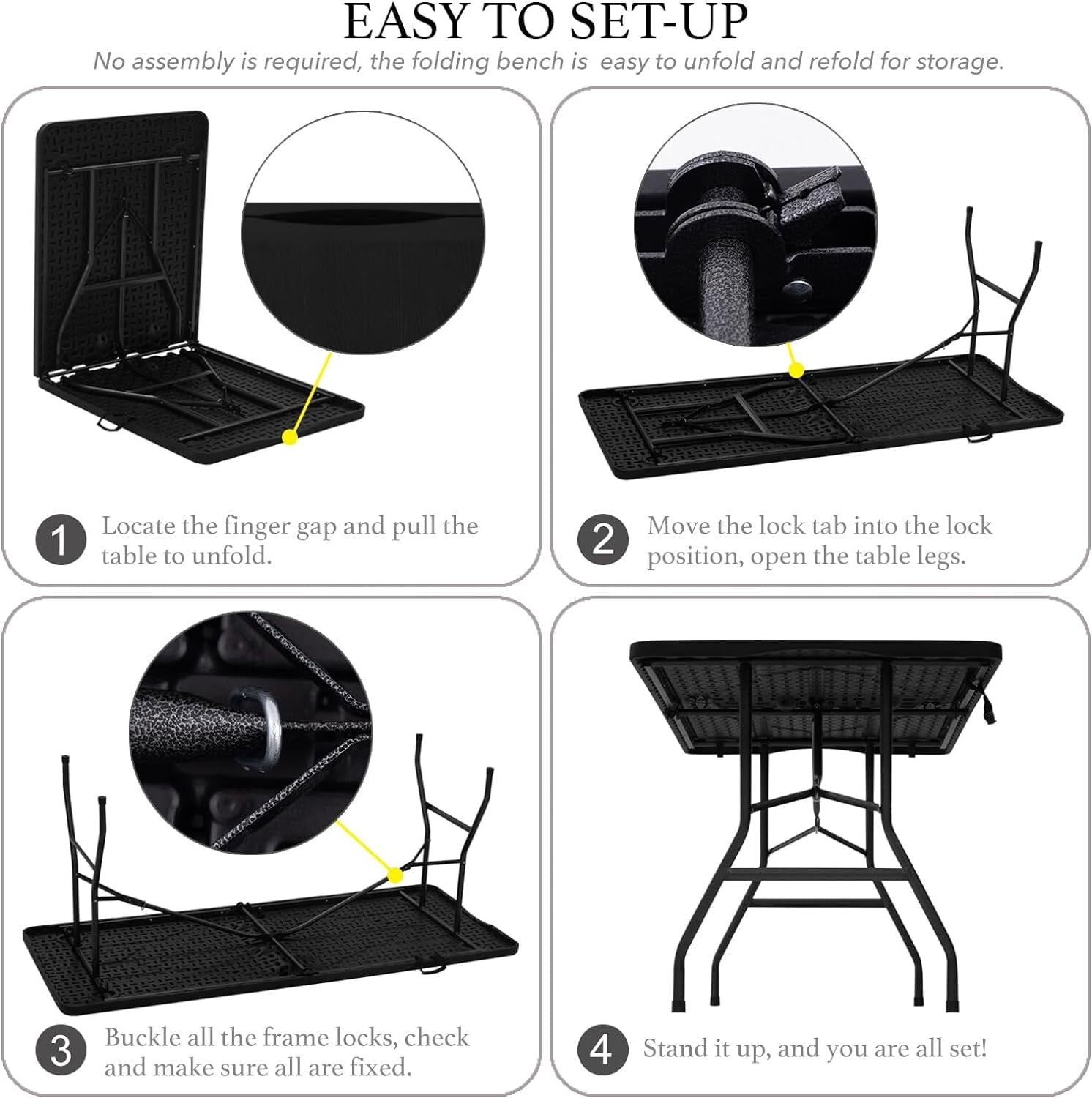 EASY TO SET-UP

No assembly is required, the folding bench is easy to unfold and refold for storage.

1 Locate the finger gap and pull the table to unfold.

2 Move the lock tab into the lock position, open the table legs.

3 Buckle all the frame locks, check and make sure all are fixed.

4 Stand it up, and you are all set!