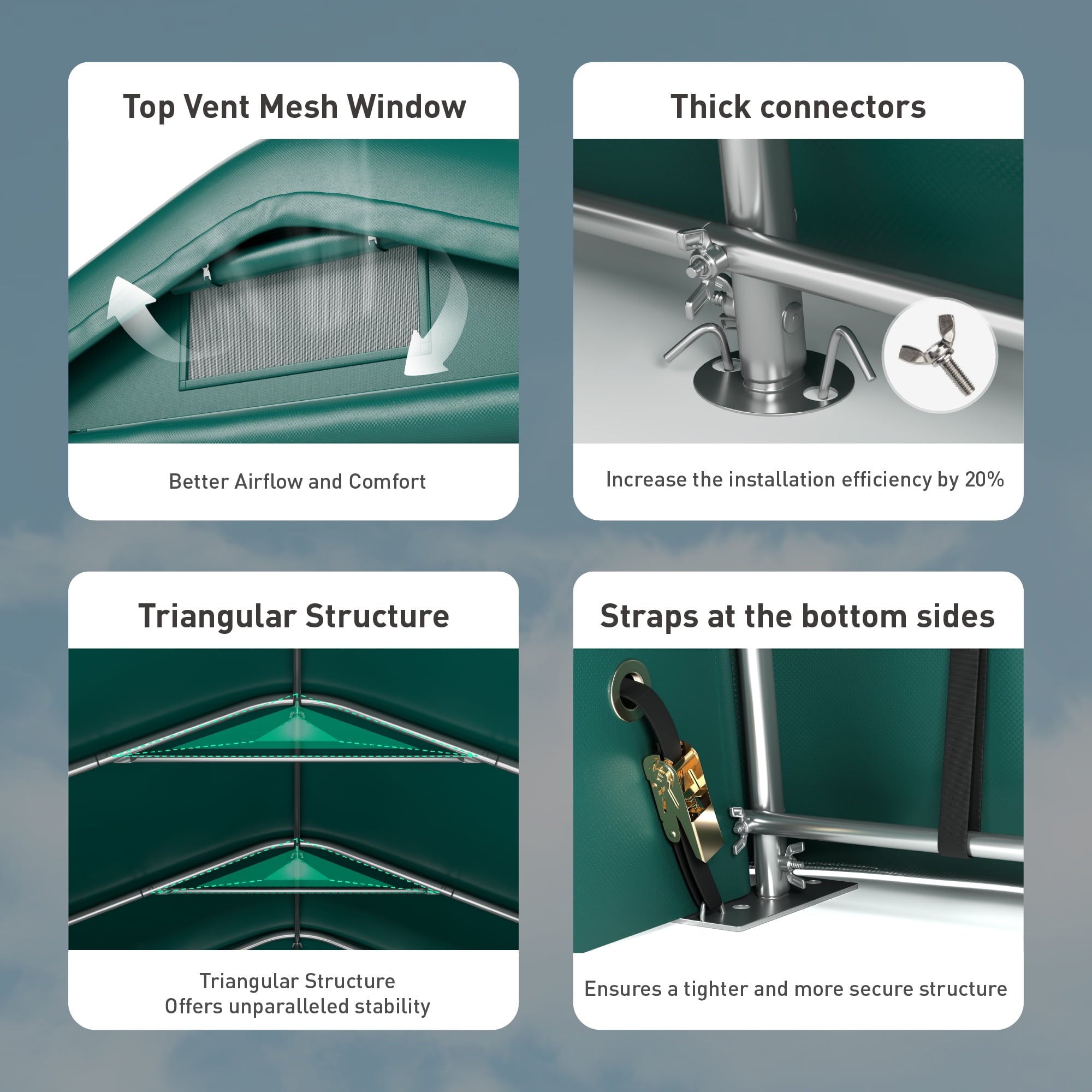 Top Vent Mesh Window

Better Airflow and Comfort

Thick connectors

Increase the installation efficiency by 20%

Triangular Structure

Triangular Structure
Offers unparalleled stability

Straps at the bottom sides

Ensures a tighter and more secure structure