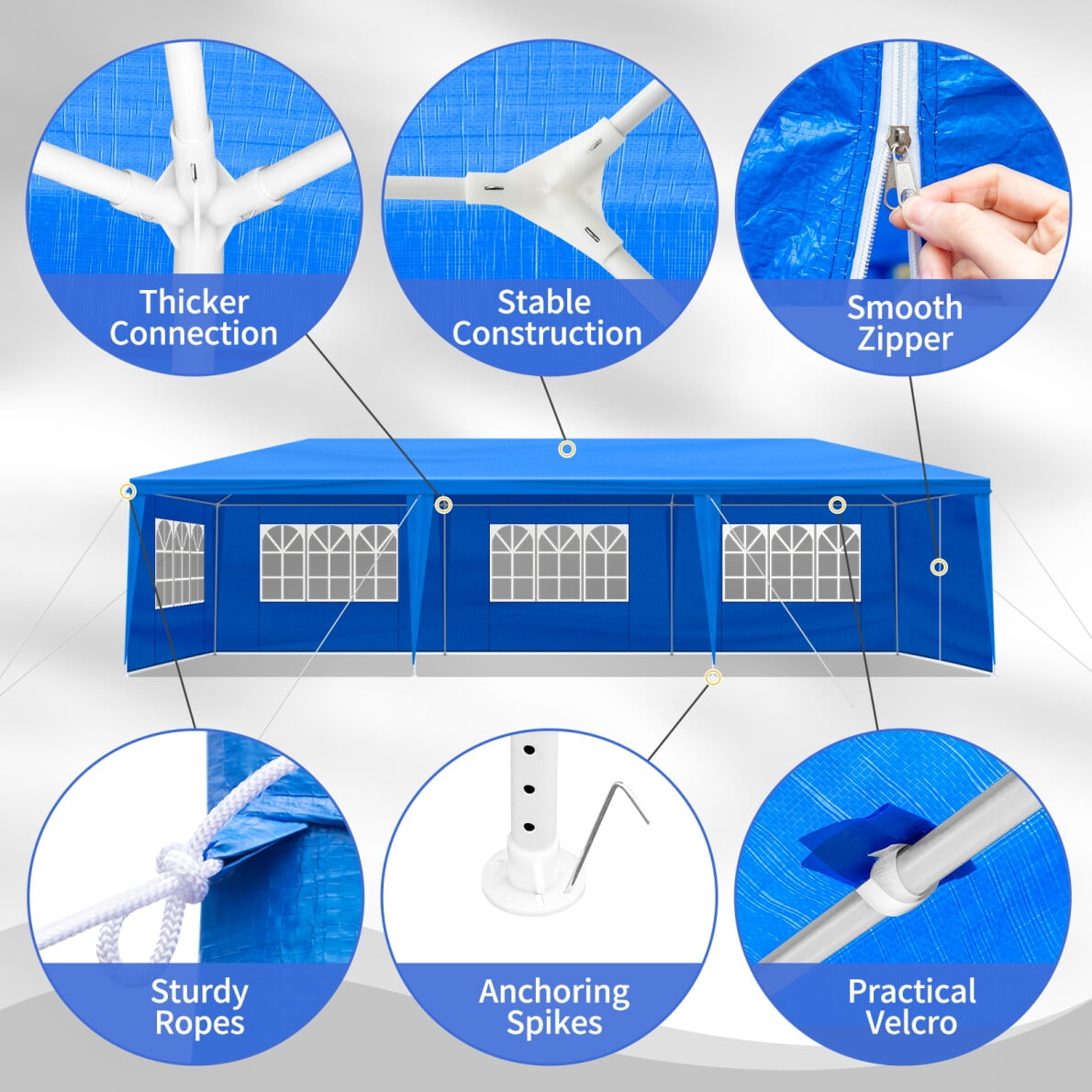 Thicker Connection

Stable Construction

Smooth Zipper

Sturdy Ropes

Anchoring Spikes

Practical Velcro