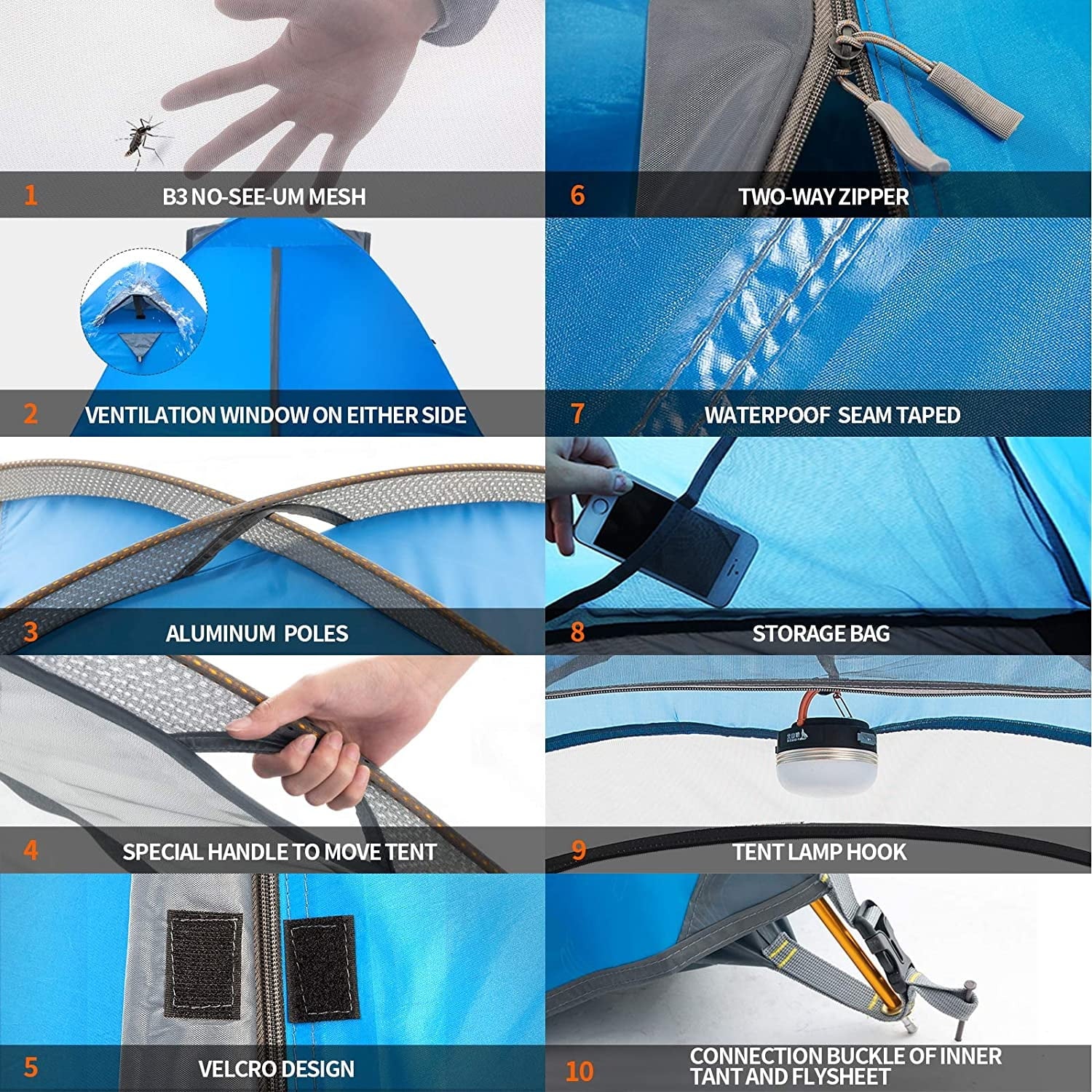 1 B3 NO-SEE-UM MESH

2 VENTILATION WINDOW ON EITHER SIDE

3 ALUMINUM POLES

4 SPECIAL HANDLE TO MOVE TENT

5 VELCRO DESIGN

6 TWO-WAY ZIPPER

7 WATERPOOF SEAM TAPED

8 STORAGE BAG

9 TENT LAMP HOOK

10 CONNECTION BUCKLE OF INNER TANT AND FLYSHEET