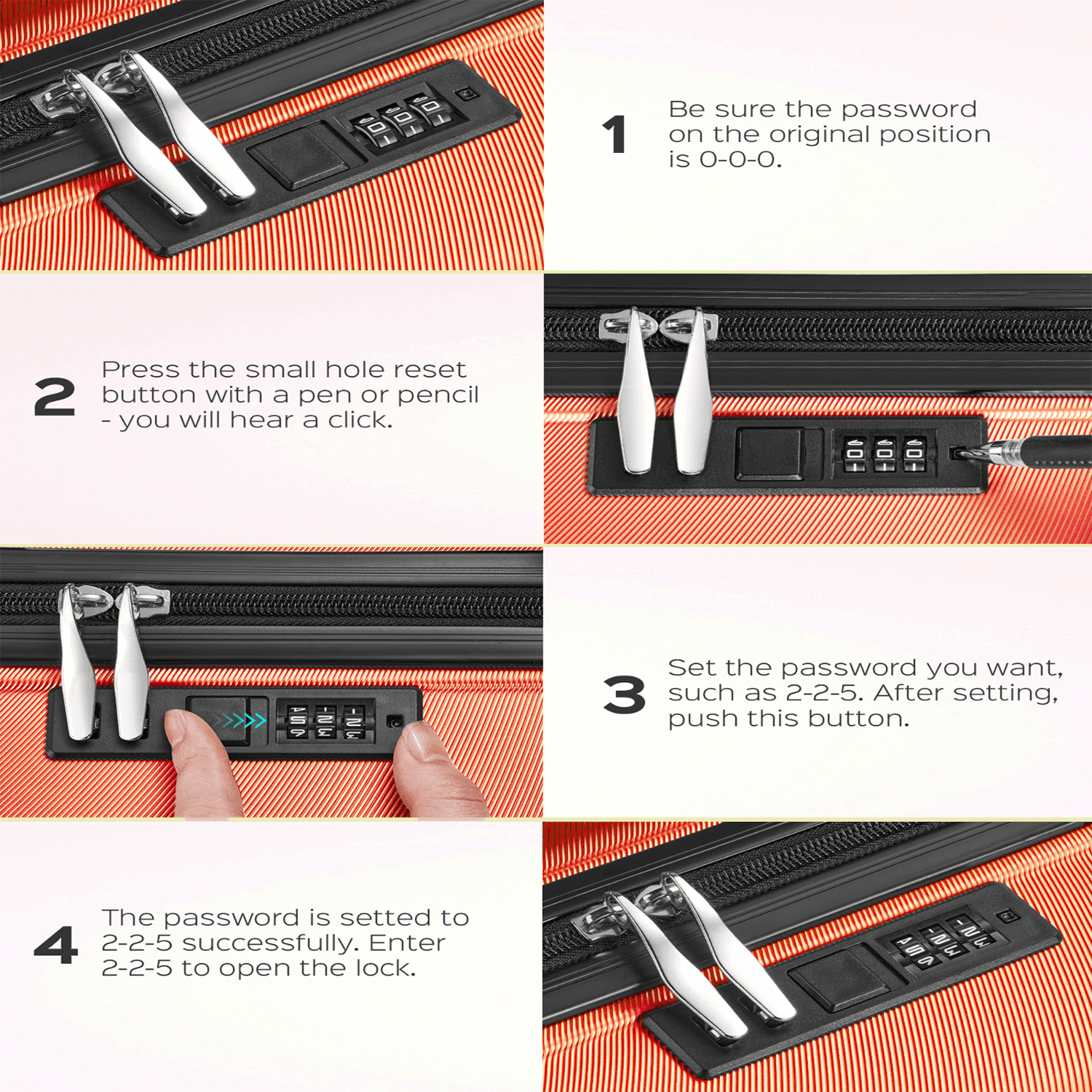 1 Be sure the password on the original position is 0-0-0.

2 Press the small hole reset button with a pen or pencil - you will hear a click.

3 Set the password you want, such as 2-2-5. After setting, push this button.

4 The password is setted to 2-2-5 successfully. Enter 2-2-5 to open the lock.