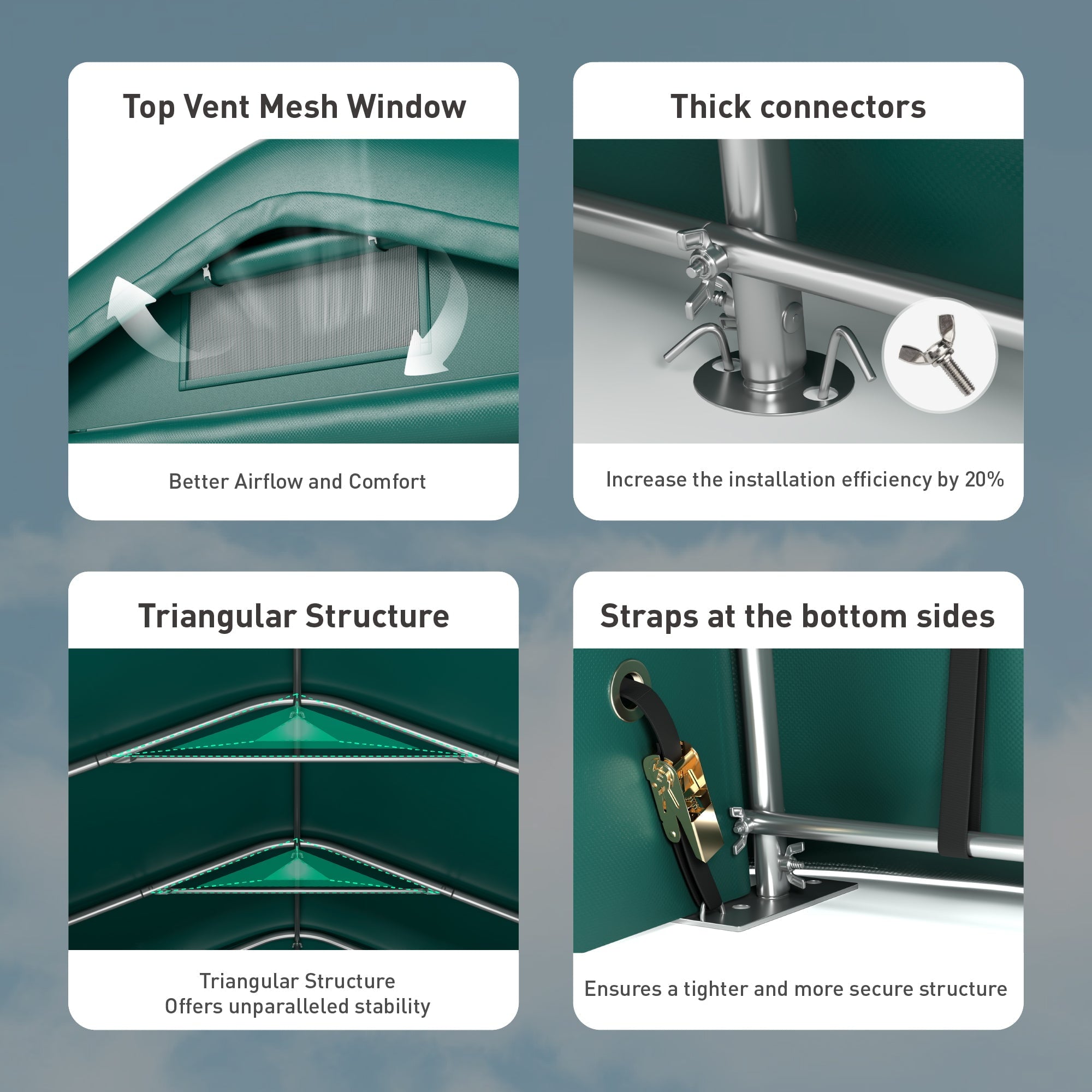 Top Vent Mesh Window

Better Airflow and Comfort

Thick connectors

Increase the installation efficiency by 20%

Triangular Structure

Triangular Structure
Offers unparalleled stability

Straps at the bottom sides

Ensures a tighter and more secure structure